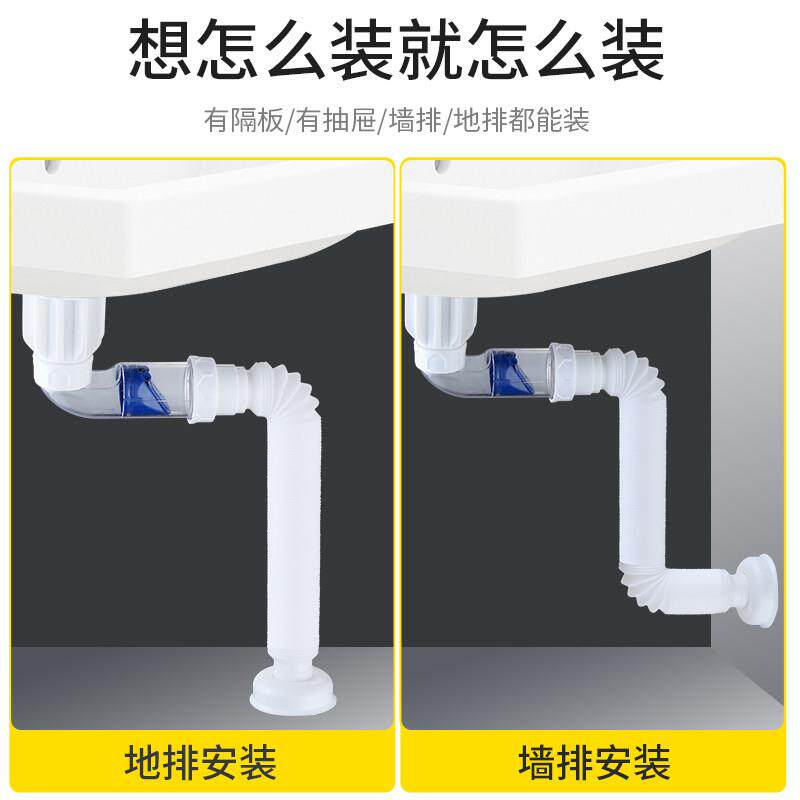 想怎么装就怎么装

有隔板/有抽屉/墙排/地排都能装

地排安装

墙排安装