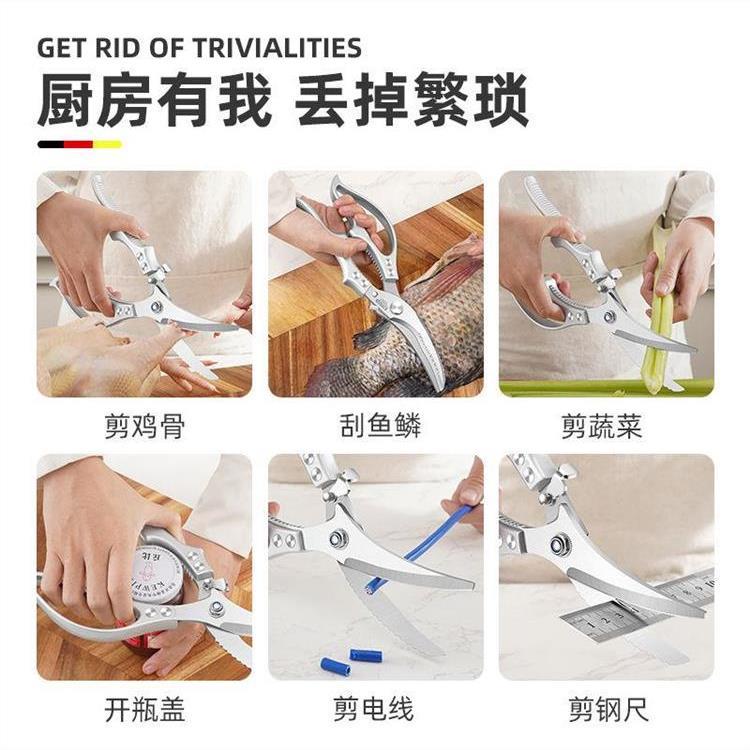 GET RID OF TRIVIALITIES
厨房有我 丢掉繁琐

剪鸡骨

刮鱼鳞

剪蔬菜

开瓶盖

剪电线

剪钢尺