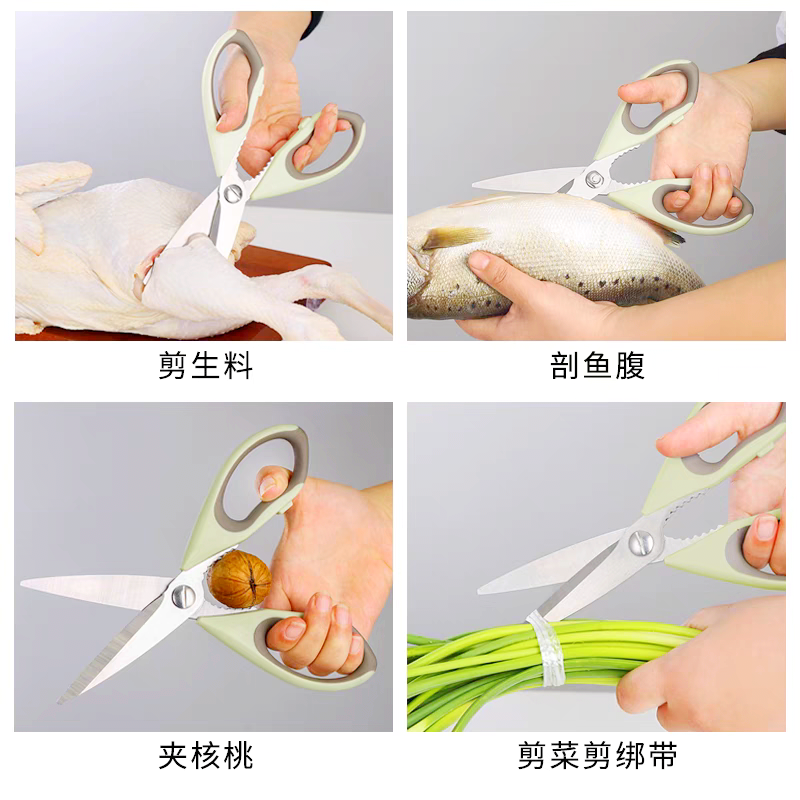 剪生料

剖鱼腹

夹核桃

剪菜剪绑带