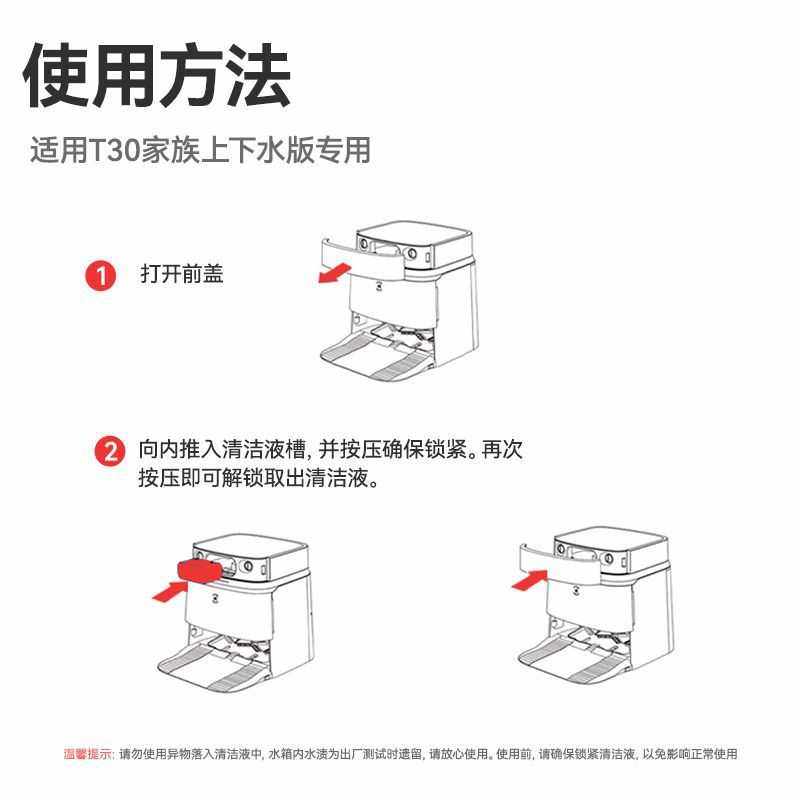 使用方法

适用T30家族上下水版专用

1 打开前盖

2 向内推入清洁液槽, 并按压确保锁紧。再次按压即可解锁取出清洁液。

温馨提示: 请勿使用异物落入清洁液中, 水箱内水渍为出厂测试时遗留, 请放心使用。使用前, 请确保锁紧清洁液, 以免影响正常使用