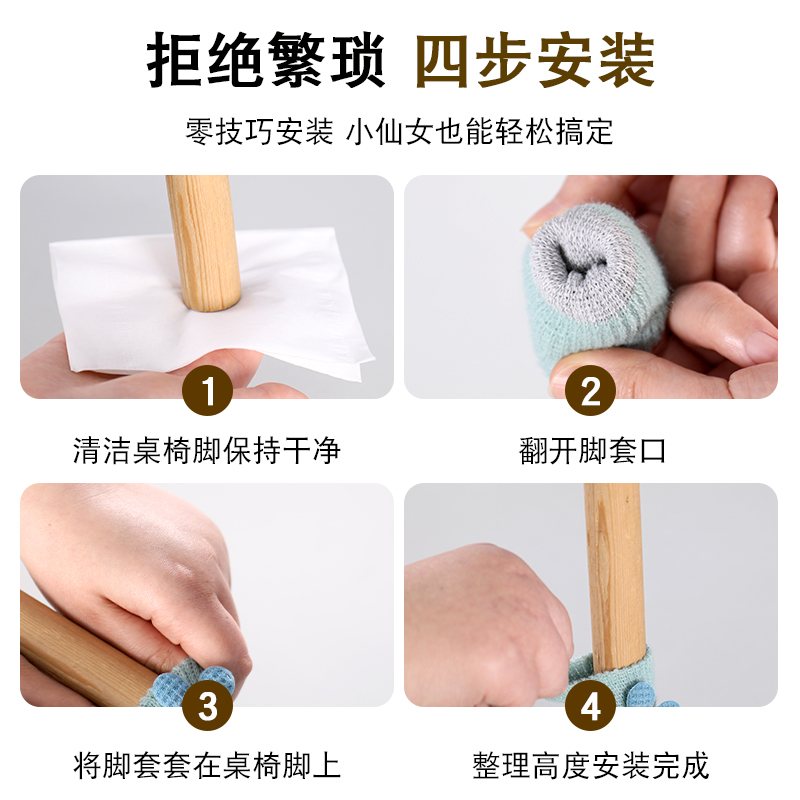 拒绝繁琐 四步安装

零技巧安装 小仙女也能轻松搞定

1

清洁桌椅脚保持干净

2

翻开脚套口

3

将脚套套在桌椅脚上

4

整理高度安装完成