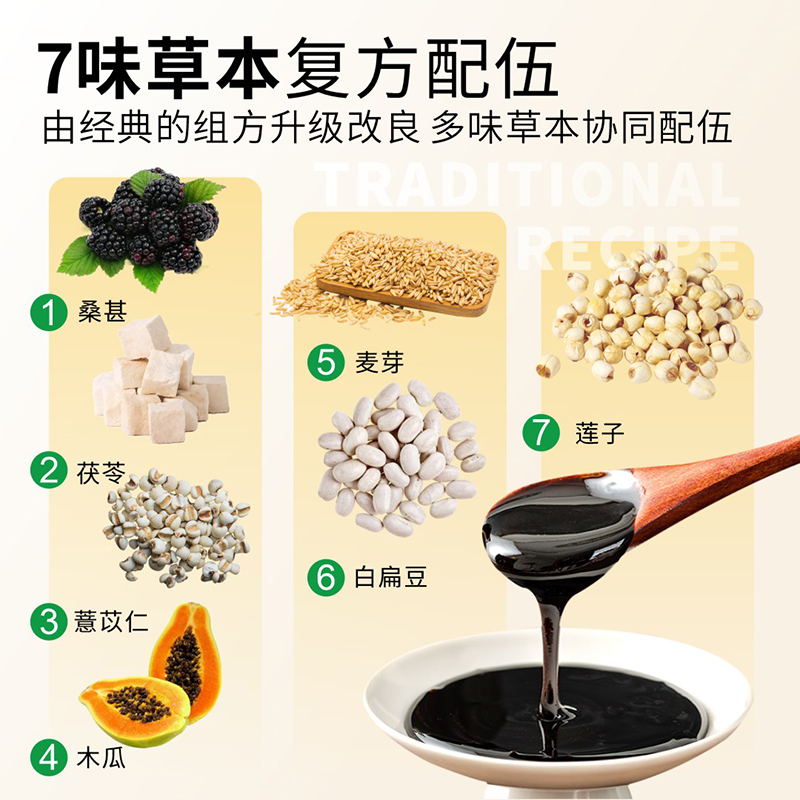 7味草本复方配伍
由经典的组方升级改良 多味草本协同配伍

TRADITIONAL RECIPE

1 桑葚
2 茯苓
3 薏苡仁
4 木瓜
5 麦芽
6 白扁豆
7 莲子