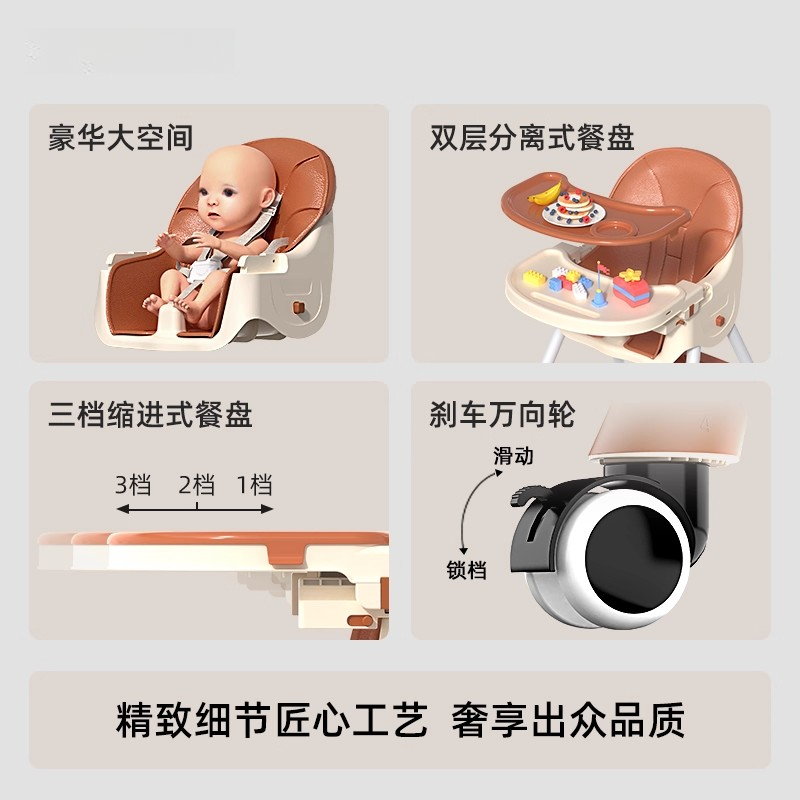 豪华大空间

双层分离式餐盘

三档缩进式餐盘

3档 2档 1档

刹车万向轮

滑动

锁档

精致细节匠心工艺 奢享出众品质