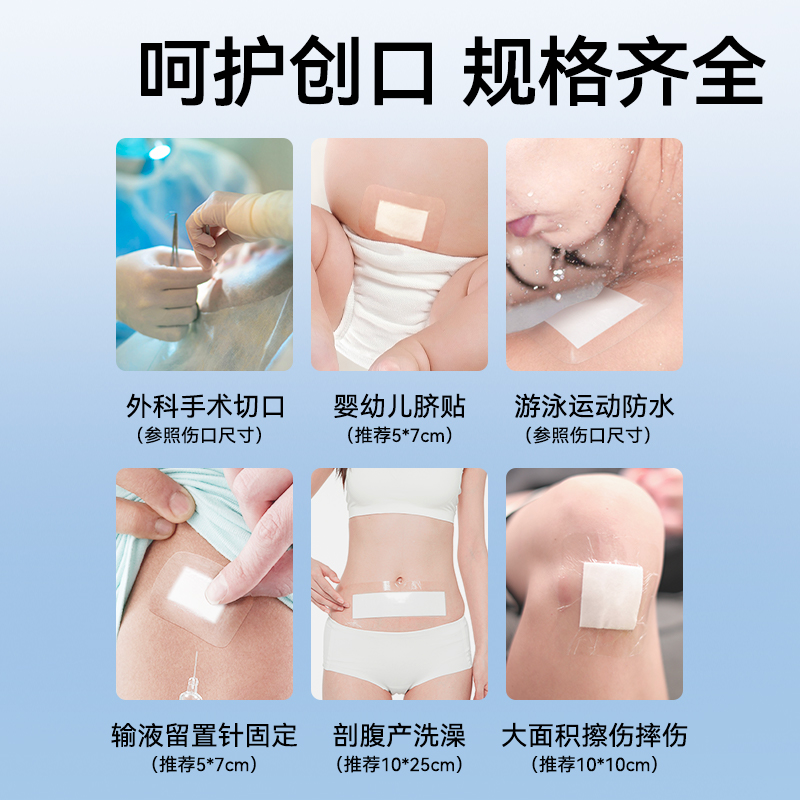 呵护创口 规格齐全

外科手术切口
（参照伤口尺寸）

婴幼儿脐贴
（推荐5*7cm）

游泳运动防水
（参照伤口尺寸）

输液留置针固定
（推荐5*7cm）

剖腹产洗澡
（推荐10*25cm）

大面积擦伤摔伤
（推荐10*10cm）