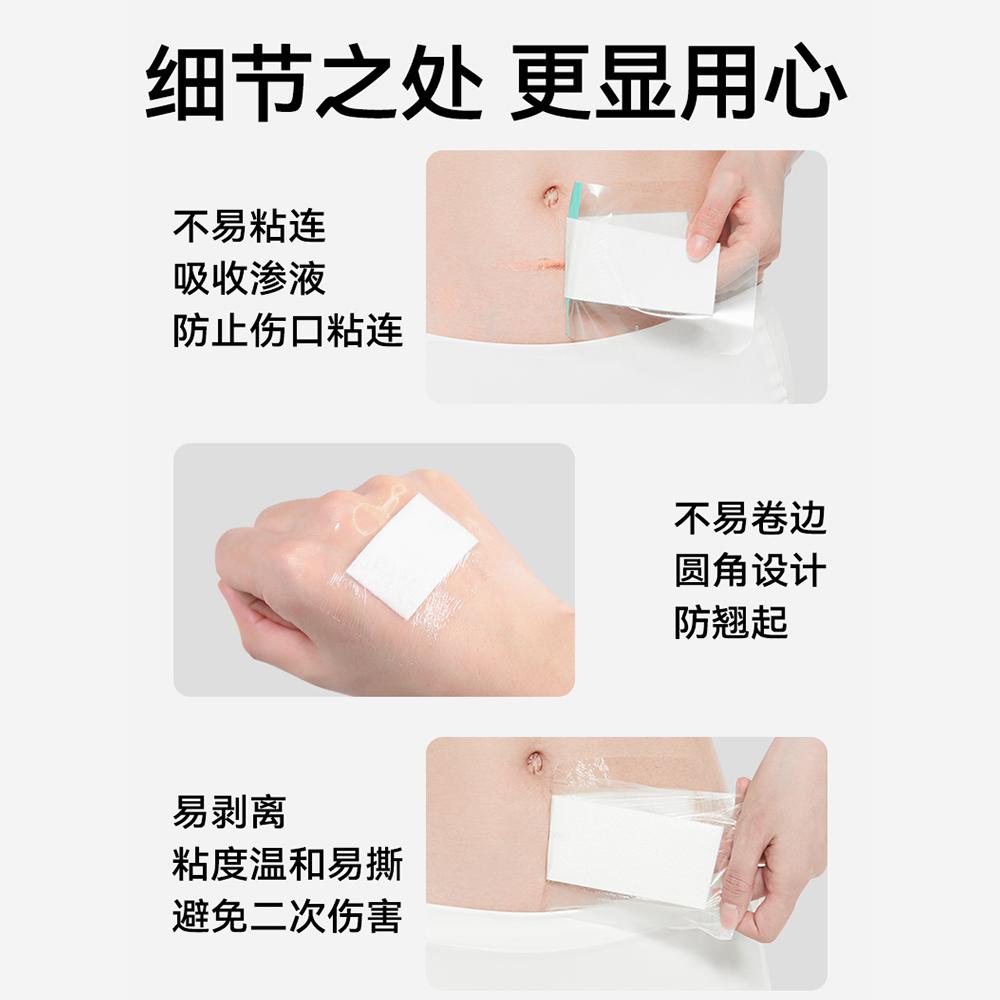 细节之处 更显用心

不易粘连
吸收渗液
防止伤口粘连

不易卷边
圆角设计
防翘起

易剥离
粘度温和易撕
避免二次伤害