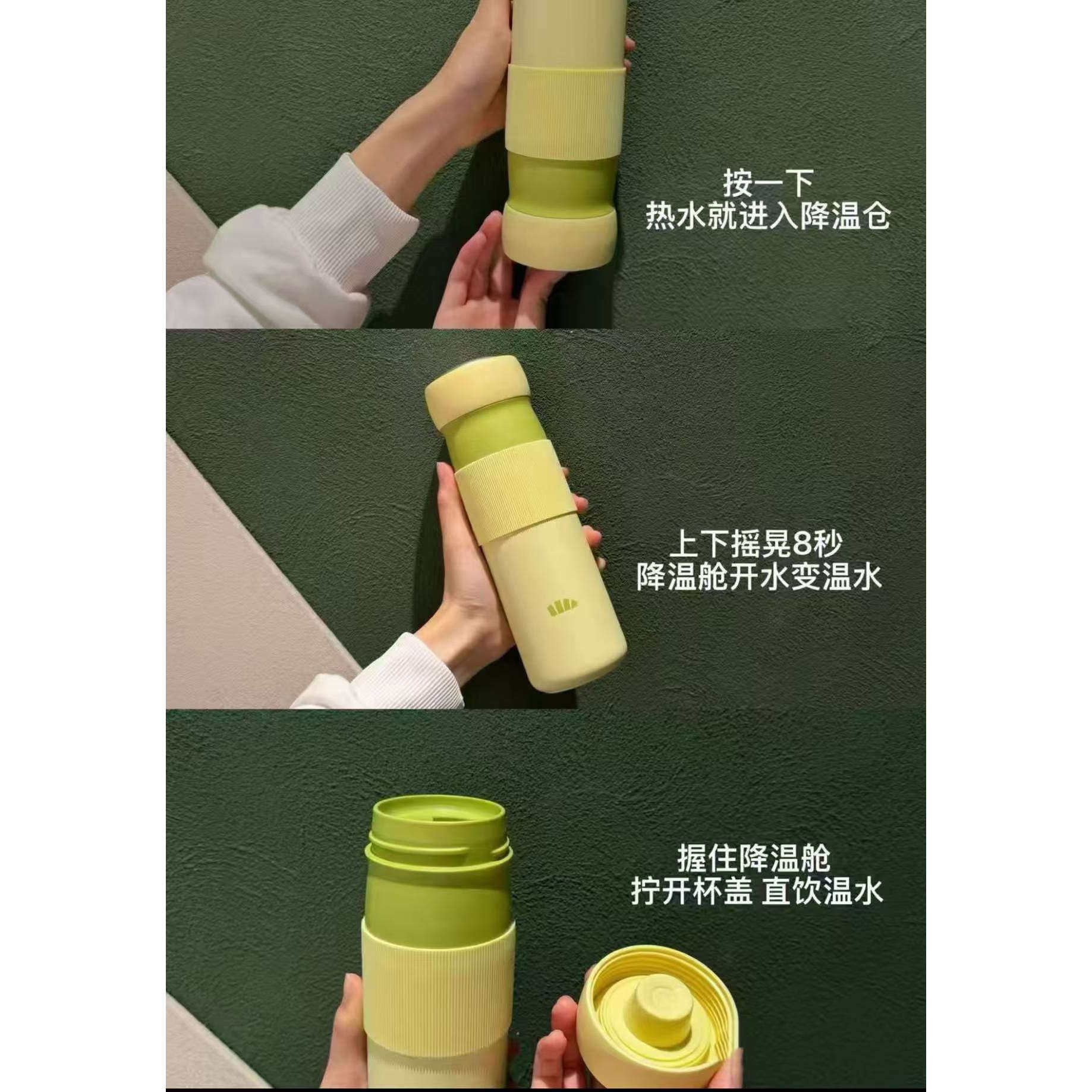 按一下
热水就进入降温仓

上下摇晃8秒
降温舱开水变温水

握住降温舱
拧开杯盖 直饮温水