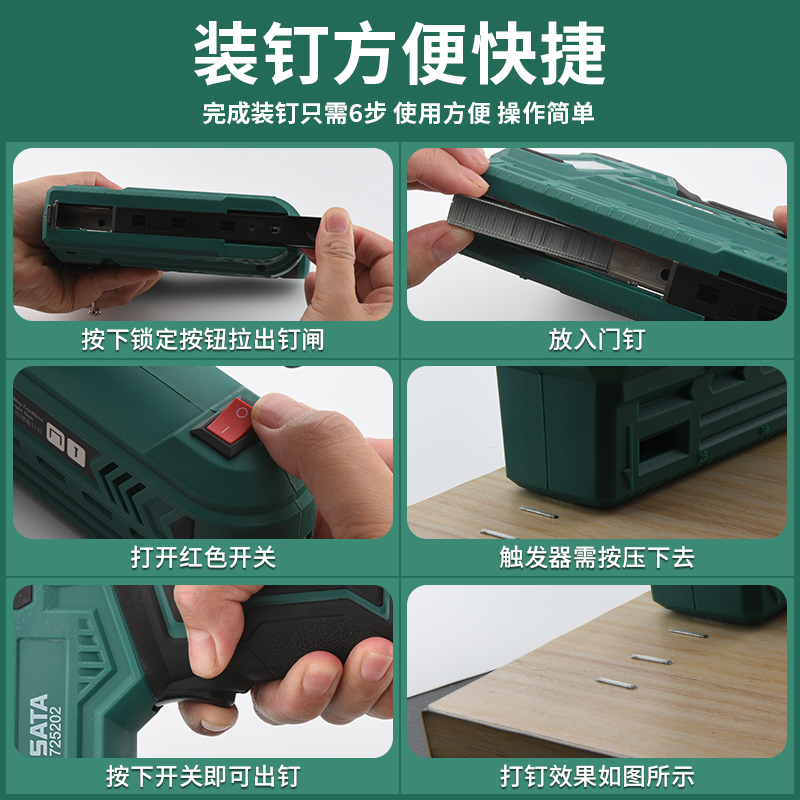 装钉方便快捷

完成装钉只需6步 使用方便 操作简单

按下锁定按钮拉出钉闸

放入门钉

打开红色开关

触发器需按压下去

SATA
725202

按下开关即可出钉

打钉效果如图所示