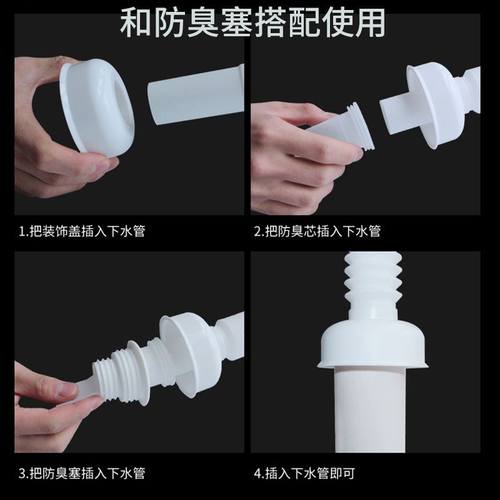 和防臭塞搭配使用

1.把装饰盖插入下水管

2.把防臭芯插入下水管

3.把防臭塞插入下水管

4.插入下水管即可