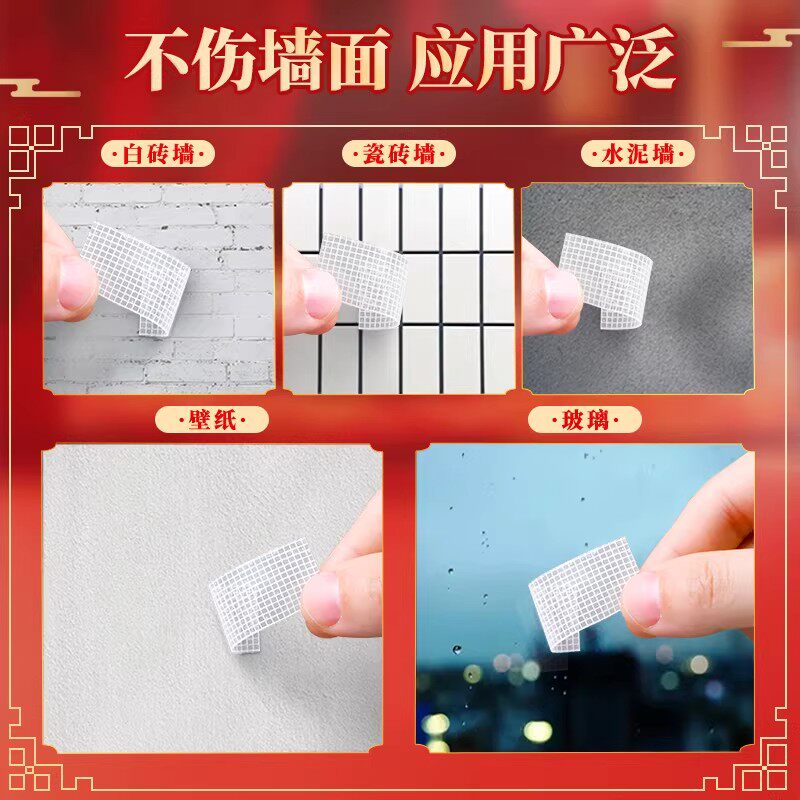 不伤墙面 应用广泛

·白砖墙·

·瓷砖墙·

·水泥墙·

·壁纸·

·玻璃·