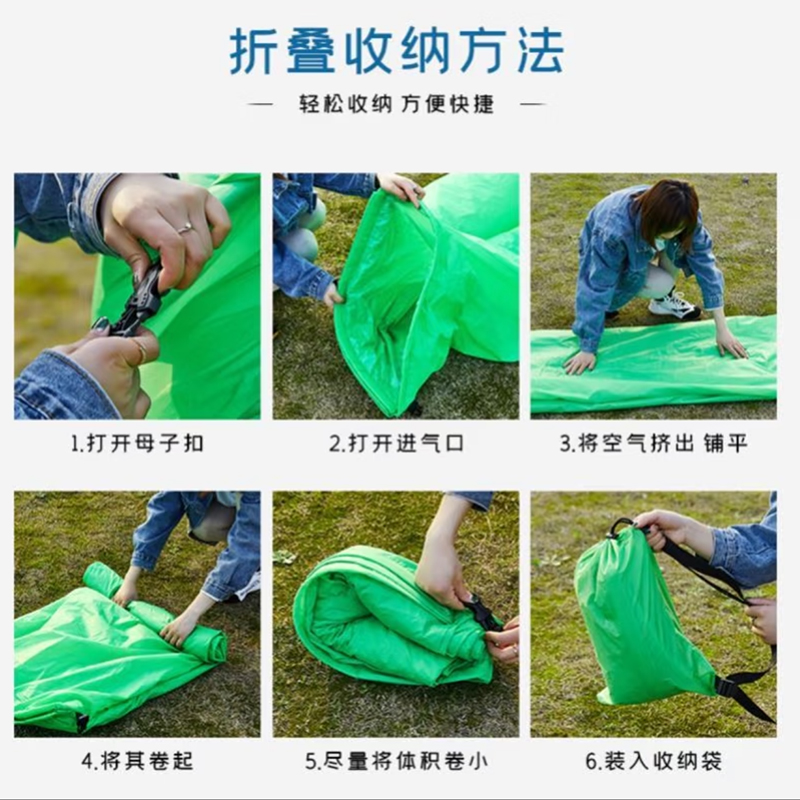 折叠收纳方法

— 轻松收纳 方便快捷 —

1.打开母子扣

2.打开进气口

3.将空气挤出 铺平

4.将其卷起

5.尽量将体积卷小

6.装入收纳袋