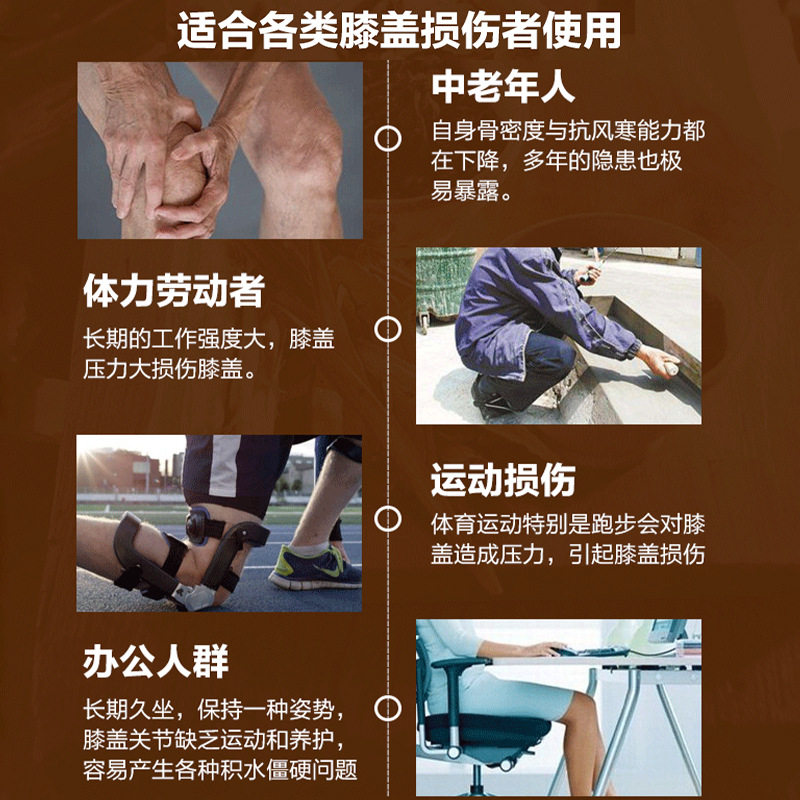 适合各类膝盖损伤者使用

中老年人
自身骨密度与抗风寒能力都在下降，多年的隐患也极易暴露。

体力劳动者
长期的工作强度大，膝盖压力大损伤膝盖。

运动损伤
体育运动特别是跑步会对膝盖造成压力，引起膝盖损伤

办公人群
长期久坐，保持一种姿势，膝盖关节缺乏运动和养护，容易产生各种积水僵硬问题