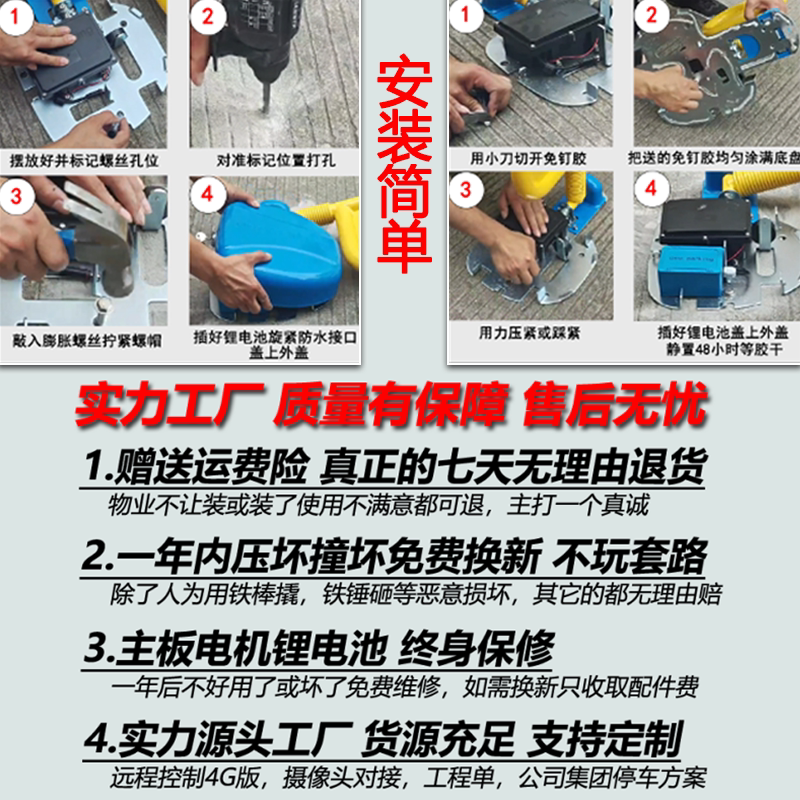 1
摆放好并标记螺丝孔位

2
对准标记位置打孔

3
敲入膨胀螺丝拧紧螺帽

4
插好锂电池旋紧防水接口盖上外盖

安装简单

1
用小刀切开免钉胶

2
把送的免钉胶均匀涂满底盘

3
用力压紧或踩紧

4
插好锂电池盖上外盖
静置48小时等胶干

实力工厂 质量有保障 售后无忧

1.赠送运费险 真正的七天无理由退货
物业不让装或装了使用不满意都可退，主打一个真诚

2.一年内压坏撞坏免费换新 不玩套路
除了人为用铁棒撬，铁锤砸等恶意损坏，其它的都无理由赔

3.主板电机锂电池 终身保修
一年后不好用了或坏了免费维修，如需换新只收取配件费

4.实力源头工厂 货源充足 支持定制
远程控制4G版，摄像头对接，工程单，公司集团停车方案