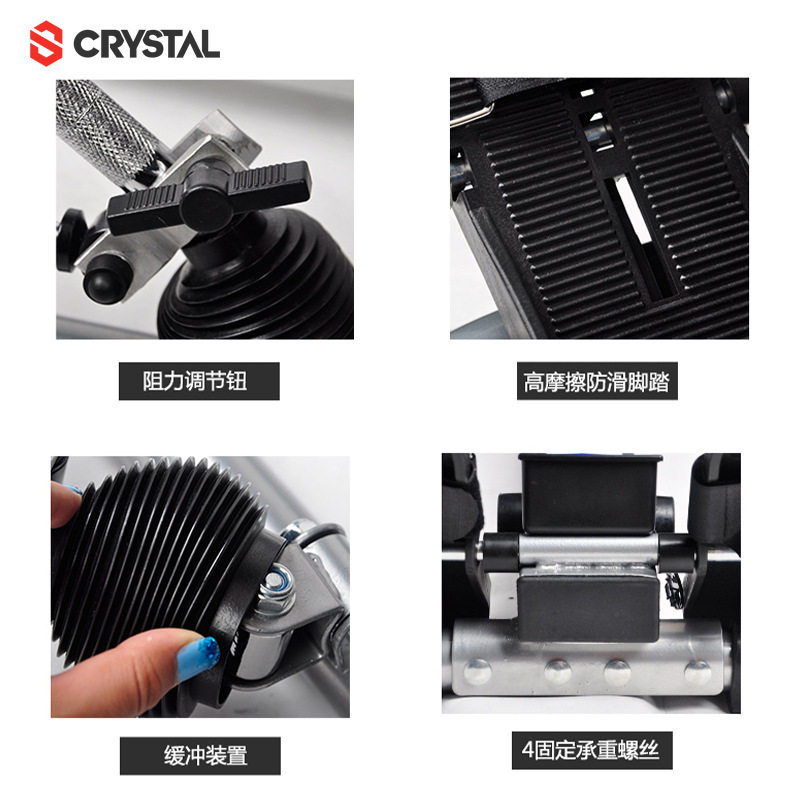 CRYSTAL

阻力调节钮

高摩擦防滑脚踏

缓冲装置

4固定承重螺丝