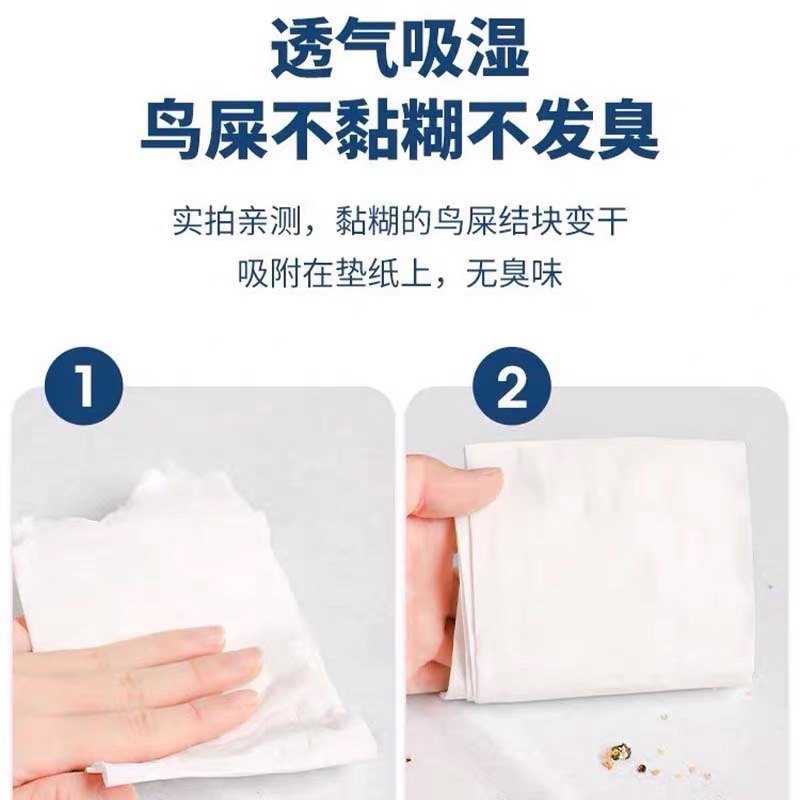 透气吸湿
鸟屎不黏糊不发臭

实拍亲测，黏糊的鸟屎结块变干
吸附在垫纸上，无臭味

1

2