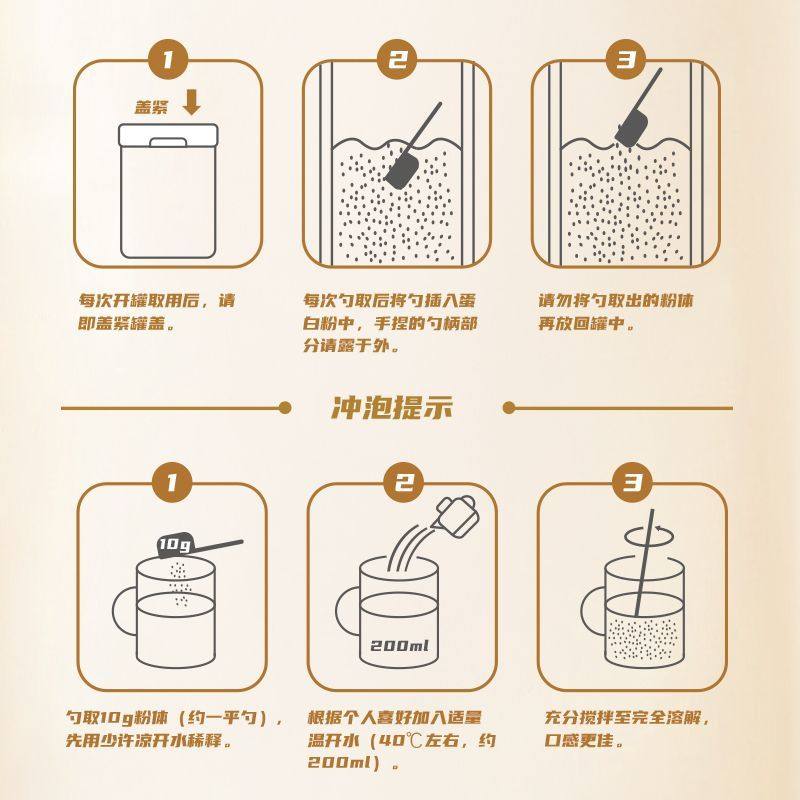 1

盖紧

每次开罐取用后，请即盖紧罐盖。

2

每次勺取后将勺插入蛋白粉中，手捏的勺柄部分请露于外。

3

请勿将勺取出的粉体再放回罐中。

冲泡提示

1

10g

勺取10g粉体（约一平勺），先用少许凉开水稀释。

2

200ml

根据个人喜好加入适量温开水（40℃左右，约200ml）。

3

充分搅拌至完全溶解，口感更佳。