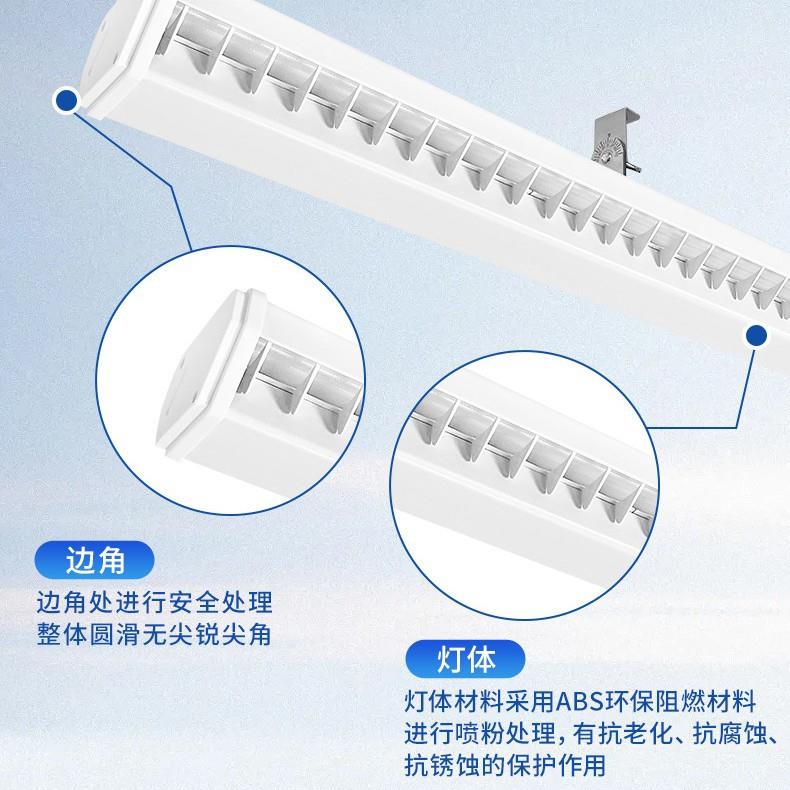 边角

边角处进行安全处理
整体圆滑无尖锐尖角

灯体

灯体材料采用ABS环保阻燃材料
进行喷粉处理，有抗老化、抗腐蚀、
抗锈蚀的保护作用