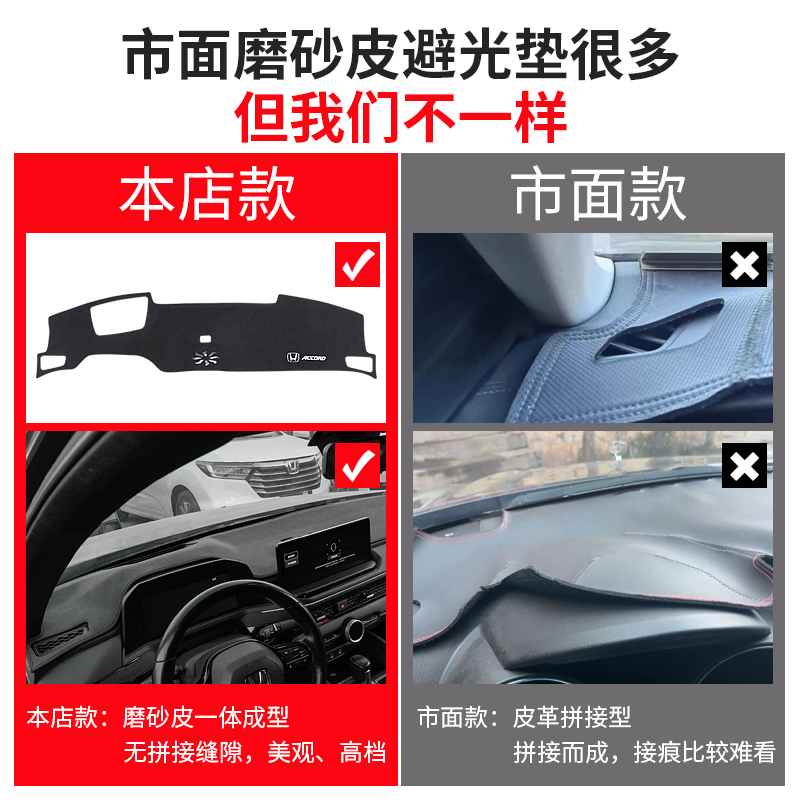 市面磨砂皮避光垫很多
但我们不一样

本店款

ACCORD

本店款：磨砂皮一体成型
无拼接缝隙，美观、高档

市面款

市面款：皮革拼接型
拼接而成，接痕比较难看