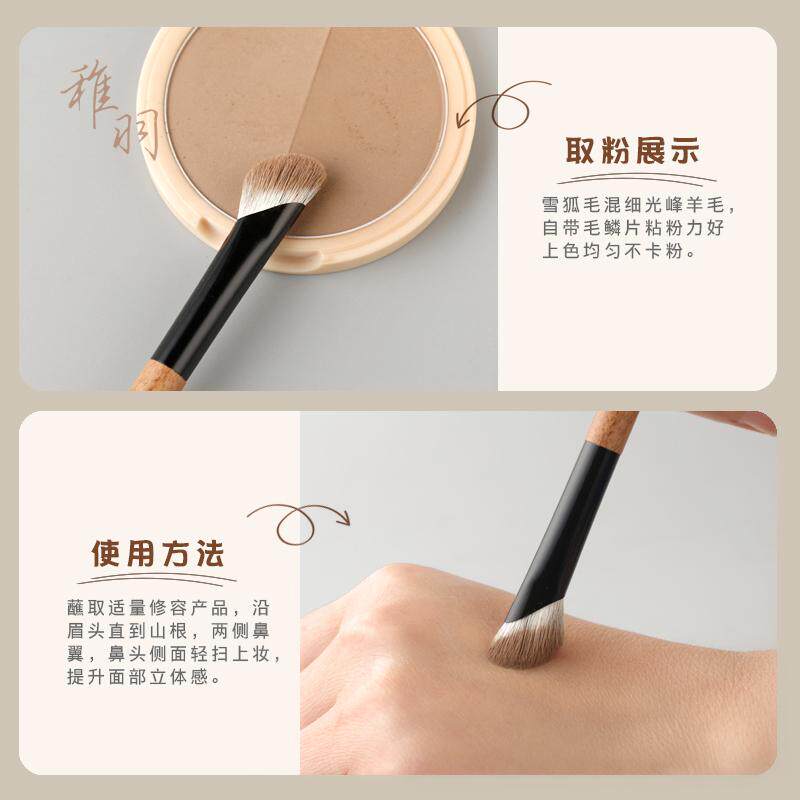 稚羽

取粉展示

雪狐毛混细光峰羊毛，自带毛鳞片粘粉力好上色均匀不卡粉。

使用方法

蘸取适量修容产品，沿眉头直到山根，两侧鼻翼，鼻头侧面轻扫上妆，提升面部立体感。