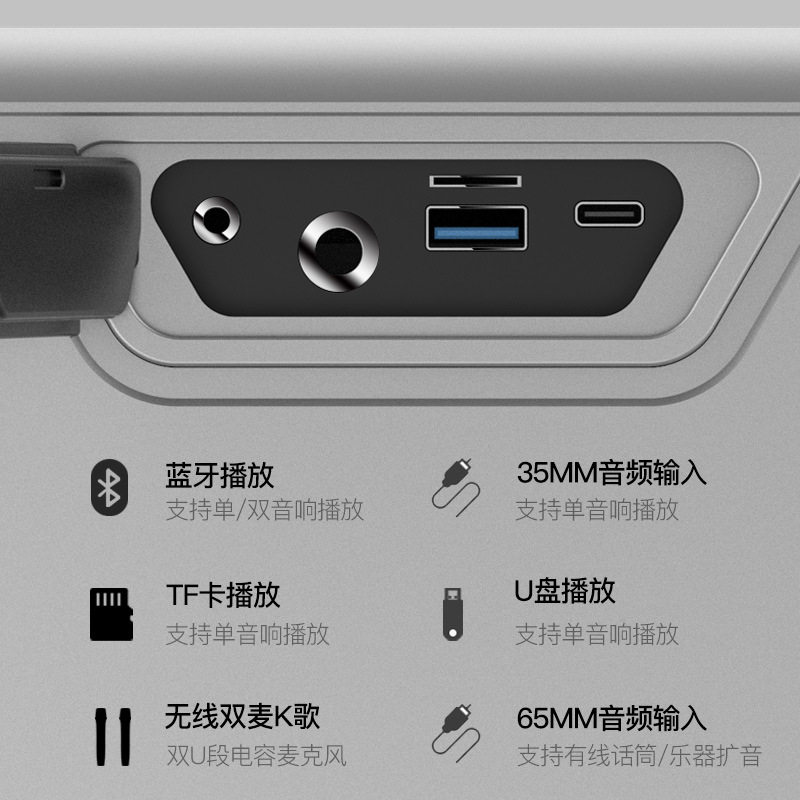 蓝牙播放
支持单/双音响播放

35MM音频输入
支持单音响播放

TF卡播放
支持单音响播放

U盘播放
支持单音响播放

无线双麦K歌
双U段电容麦克风

65MM音频输入
支持有线话筒/乐器扩音