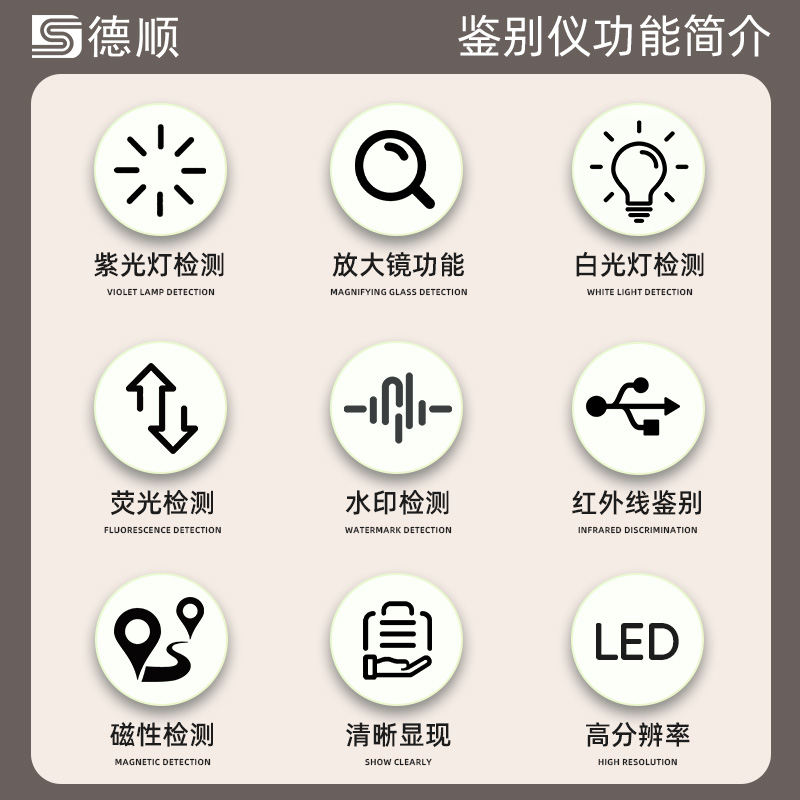 德顺

鉴别仪功能简介

紫光灯检测
VIOLET LAMP DETECTION

放大镜功能
MAGNIFYING GLASS DETECTION

白光灯检测
WHITE LIGHT DETECTION

荧光检测
FLUORESCENCE DETECTION

水印检测
WATERMARK DETECTION

红外线鉴别
INFRARED DISCRIMINATION

磁性检测
MAGNETIC DETECTION

清晰显现
SHOW CLEARLY

LED

高分辨率
HIGH RESOLUTION