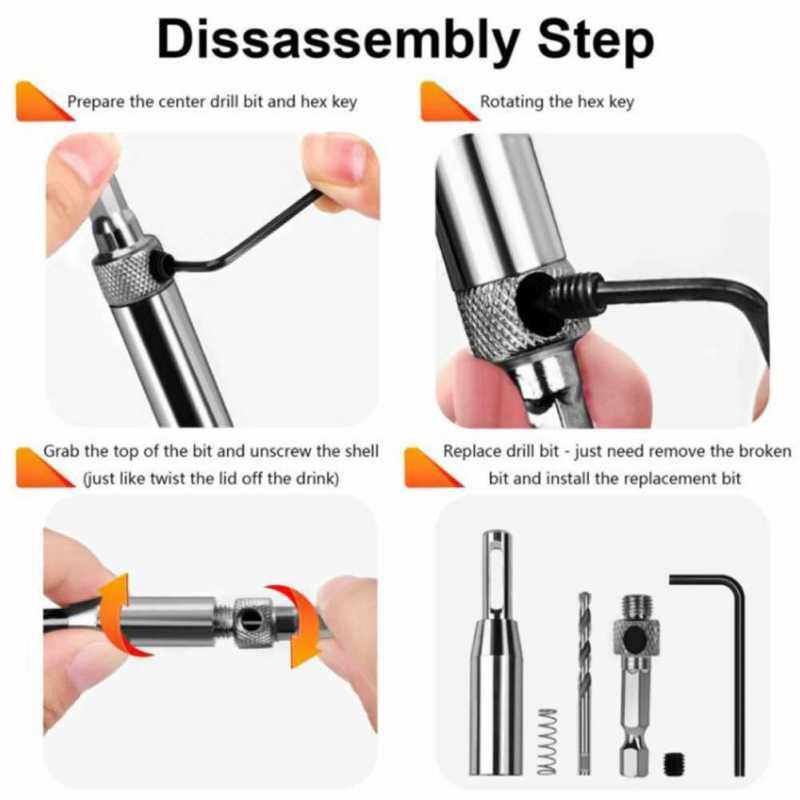 Dissassembly Step

Prepare the center drill bit and hex key

Rotating the hex key

Grab the top of the bit and unscrew the shell (just like twist the lid off the drink)

Replace drill bit - just need remove the broken bit and install the replacement bit