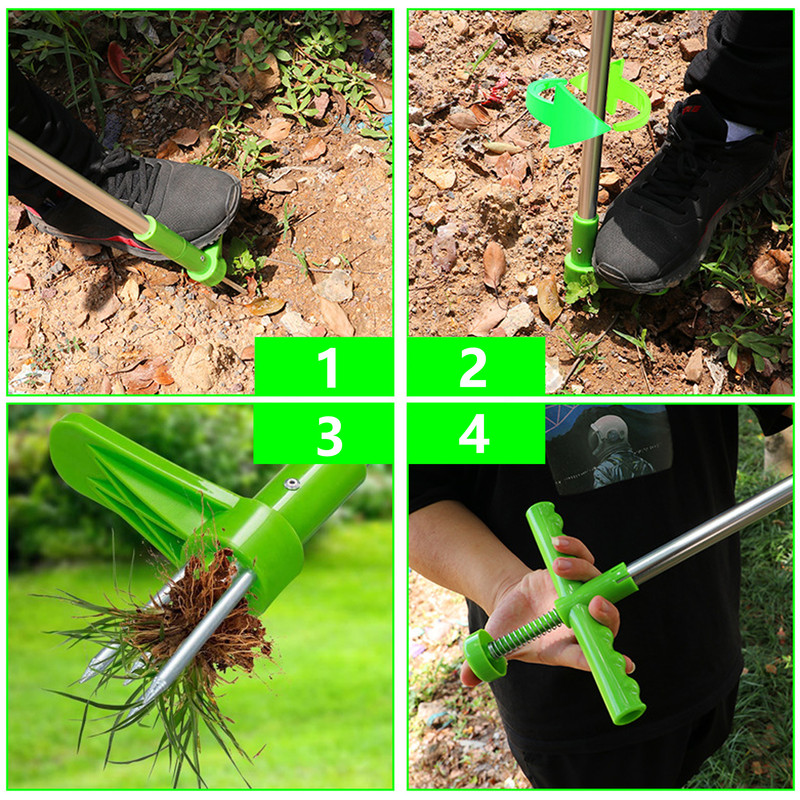 1

2

3

4