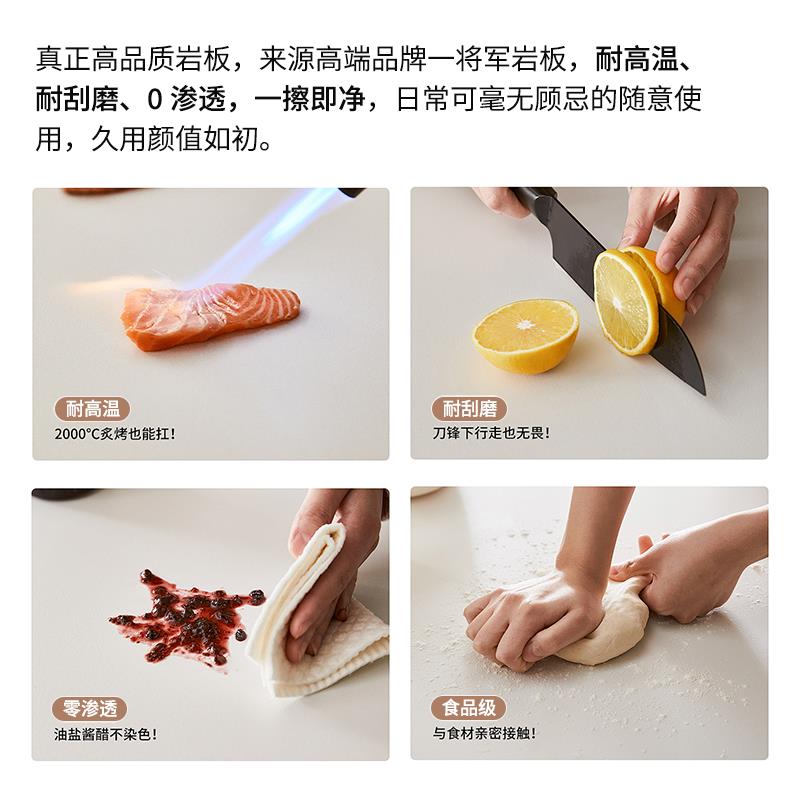 真正高品质岩板，来源高端品牌一将军岩板，耐高温、耐刮磨、0 渗透，一擦即净，日常可毫无顾忌的随意使用，久用颜值如初。

耐高温
2000°C炙烤也能扛！

耐刮磨
刀锋下行走也无畏！

零渗透
油盐酱醋不染色！

食品级
与食材亲密接触！