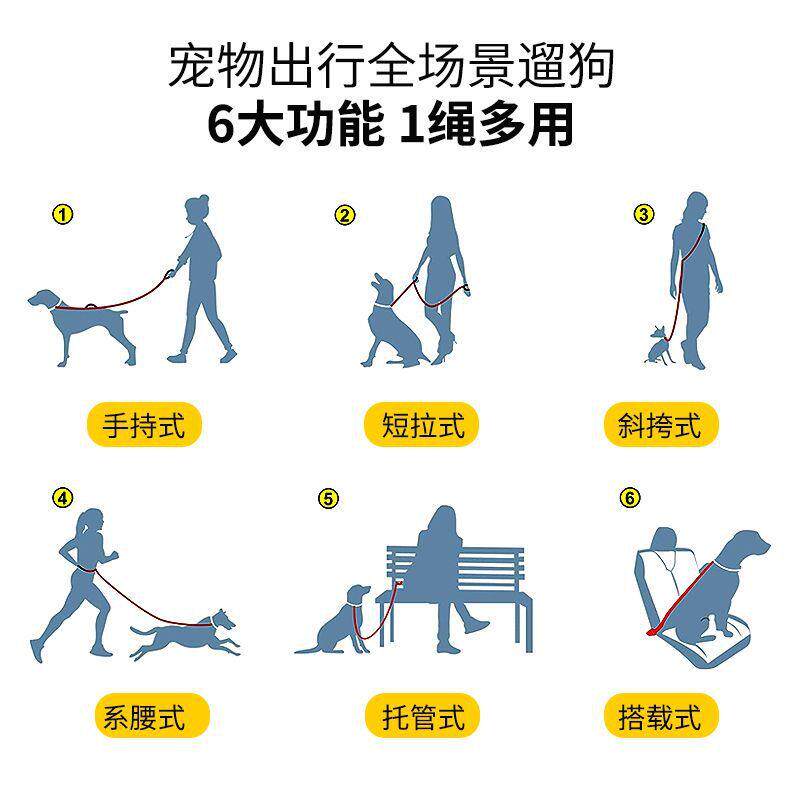 宠物出行全场景遛狗
6大功能 1绳多用

①
手持式

②
短拉式

③
斜挎式

④
系腰式

⑤
托管式

⑥
搭载式