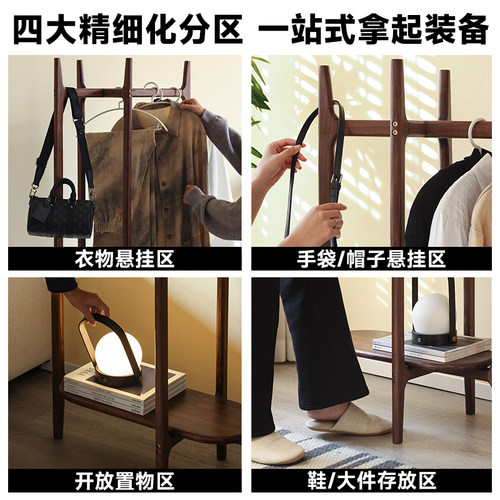 四大精细化分区 一站式拿起装备

衣物悬挂区

手袋/帽子悬挂区

开放置物区

鞋/大件存放区