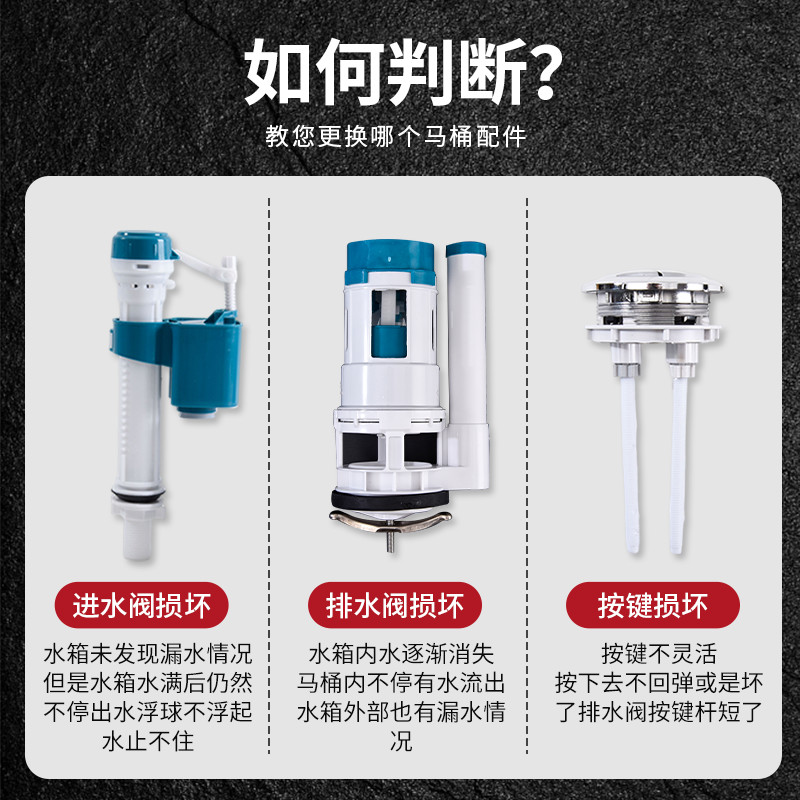 如何判断?

教您更换哪个马桶配件

进水阀损坏

水箱未发现漏水情况但是水箱水满后仍然不停出水浮球不浮起水止不住

排水阀损坏

水箱内水逐渐消失马桶内不停有水流出水箱外部也有漏水情况

按键损坏

按键不灵活按下去不回弹或是坏了排水阀按键杆短了