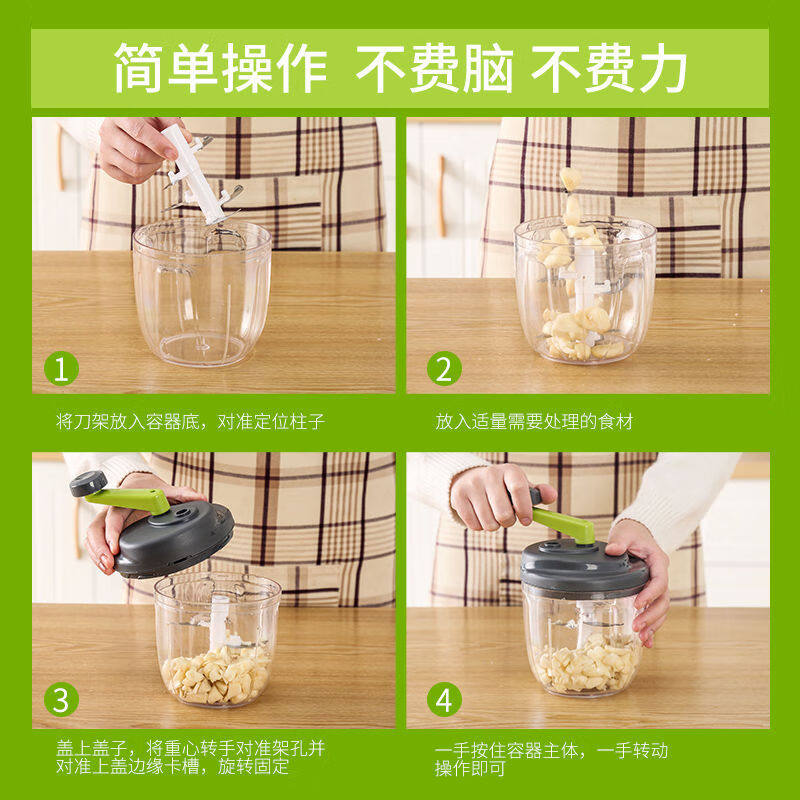 简单操作 不费脑 不费力

1

将刀架放入容器底，对准定位柱子

2

放入适量需要处理的食材

3

盖上盖子，将重心转手对准架孔并对准上盖边缘卡槽，旋转固定

4

一手按住容器主体，一手转动操作即可