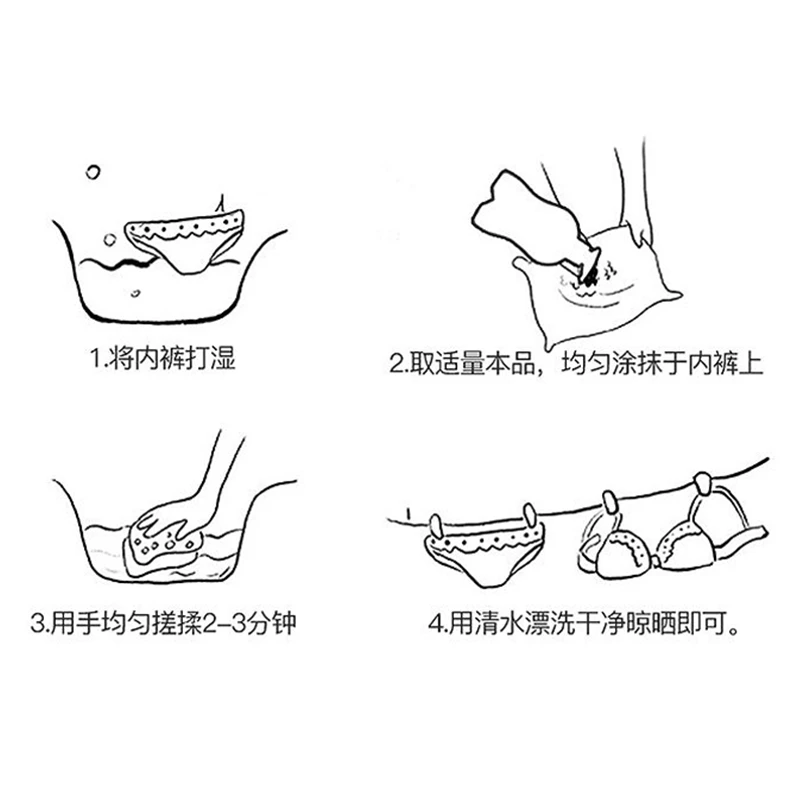 1.将内裤打湿

2.取适量本品，均匀涂抹于内裤上

3.用手均匀搓揉2-3分钟

4.用清水漂洗干净晾晒即可。