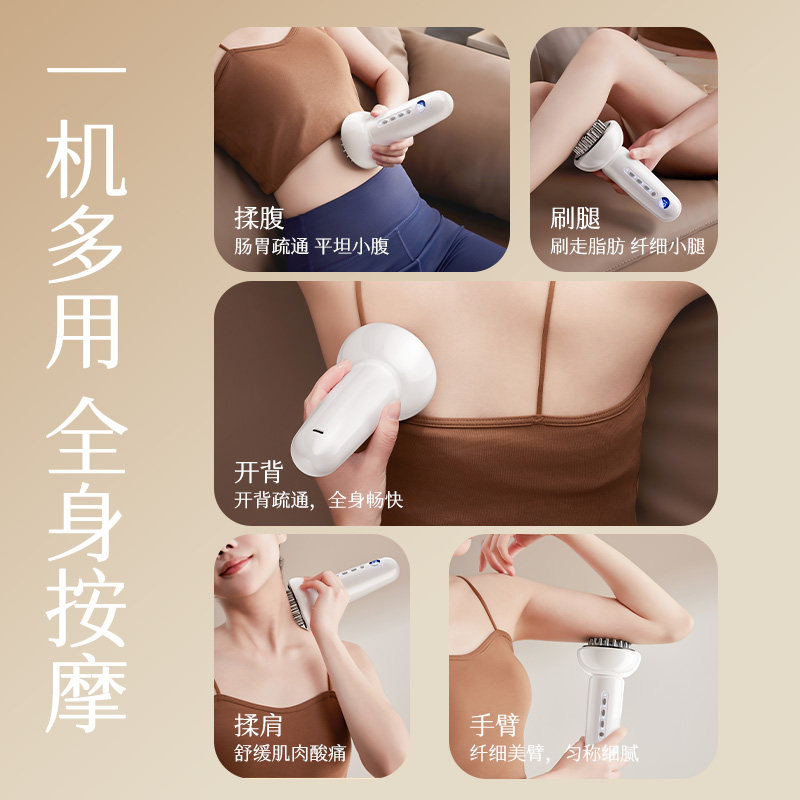 一机多用 全身按摩

揉腹
肠胃疏通 平坦小腹

刷腿
刷走脂肪 纤细小腿

开背
开背疏通，全身畅快

揉肩
舒缓肌肉酸痛

手臂
纤细美臂，匀称细腻