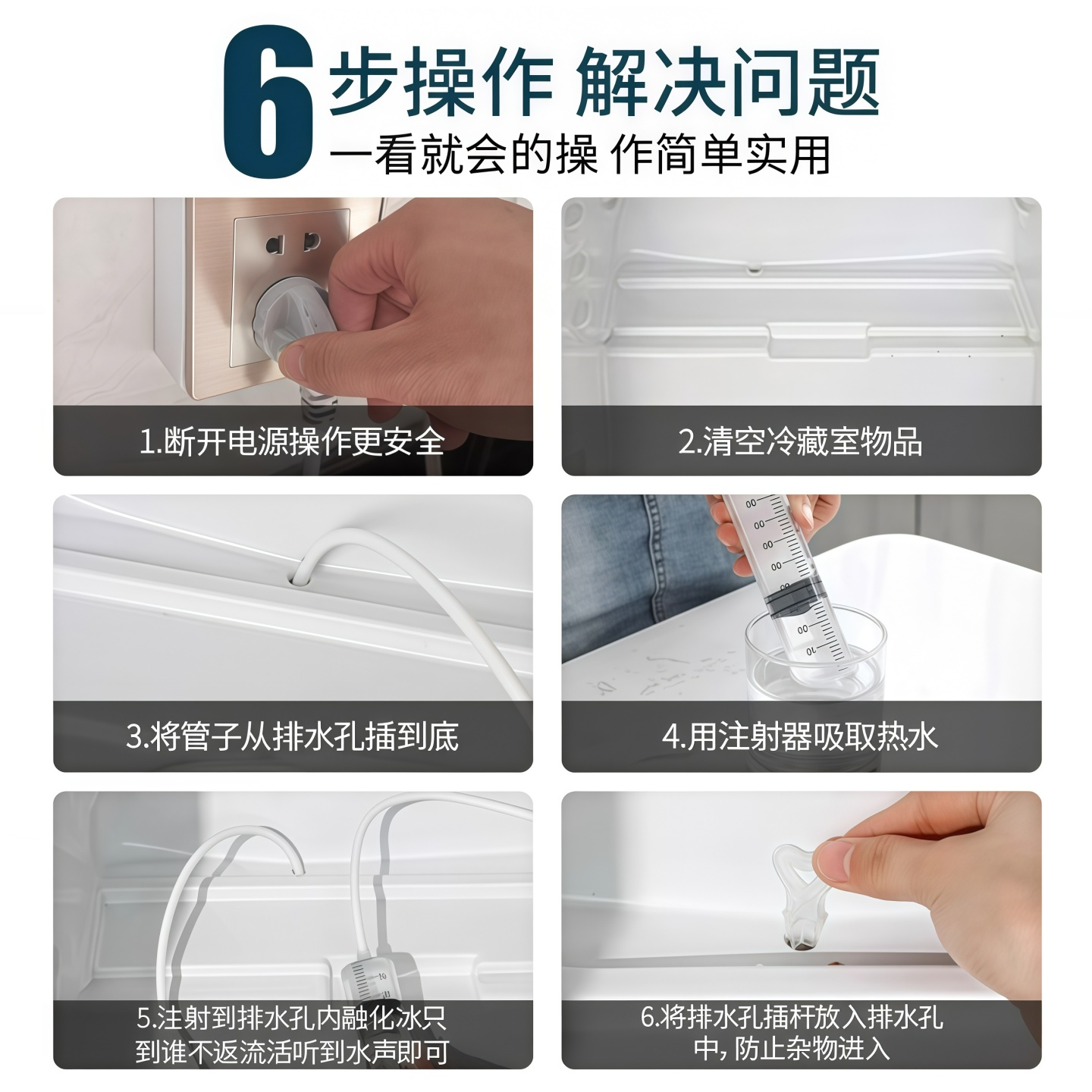 6 步操作 解决问题
一看就会的操 作简单实用

1.断开电源操作更安全

2.清空冷藏室物品

3.将管子从排水孔插到底

4.用注射器吸取热水

5.注射到排水孔内融化冰只到谁不返流活听到水声即可

6.将排水孔插杆放入排水孔中，防止杂物进入