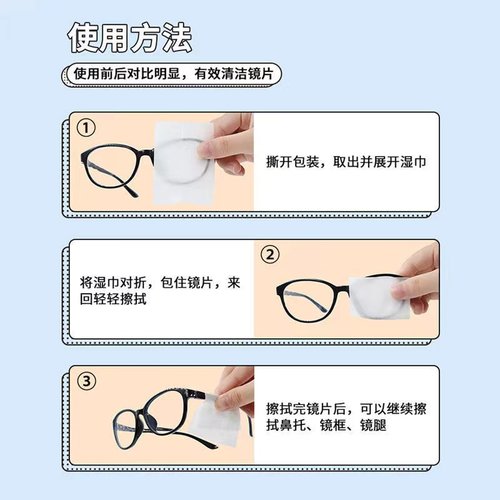 使用方法

使用前后对比明显，有效清洁镜片

①

撕开包装，取出并展开湿巾

将湿巾对折，包住镜片，来回轻轻擦拭

②

③

擦拭完镜片后，可以继续擦拭鼻托、镜框、镜腿