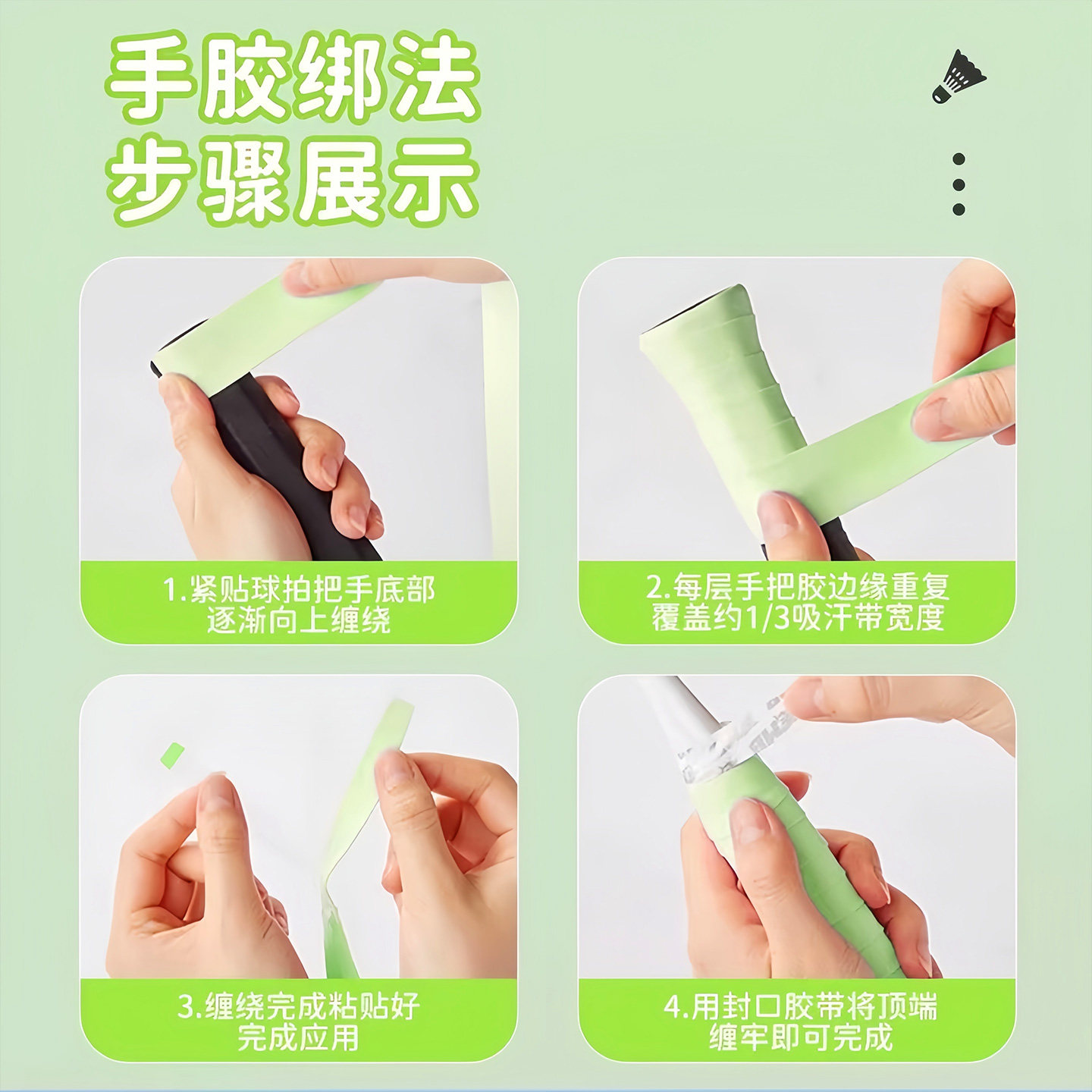 手胶绑法
步骤展示

1.紧贴球拍把手底部
逐渐向上缠绕

2.每层手把胶边缘重复
覆盖约1/3吸汗带宽度

3.缠绕完成粘贴好
完成应用

4.用封口胶带将顶端
缠牢即可完成