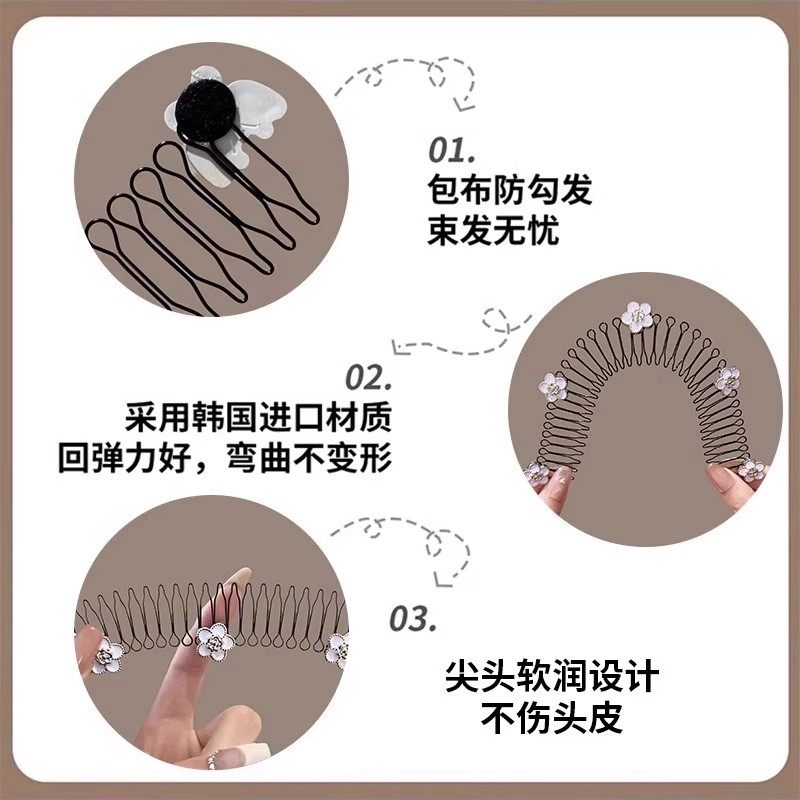 01.
包布防勾发
束发无忧

02.
采用韩国进口材质
回弹力好，弯曲不变形

03.
尖头软润设计
不伤头皮