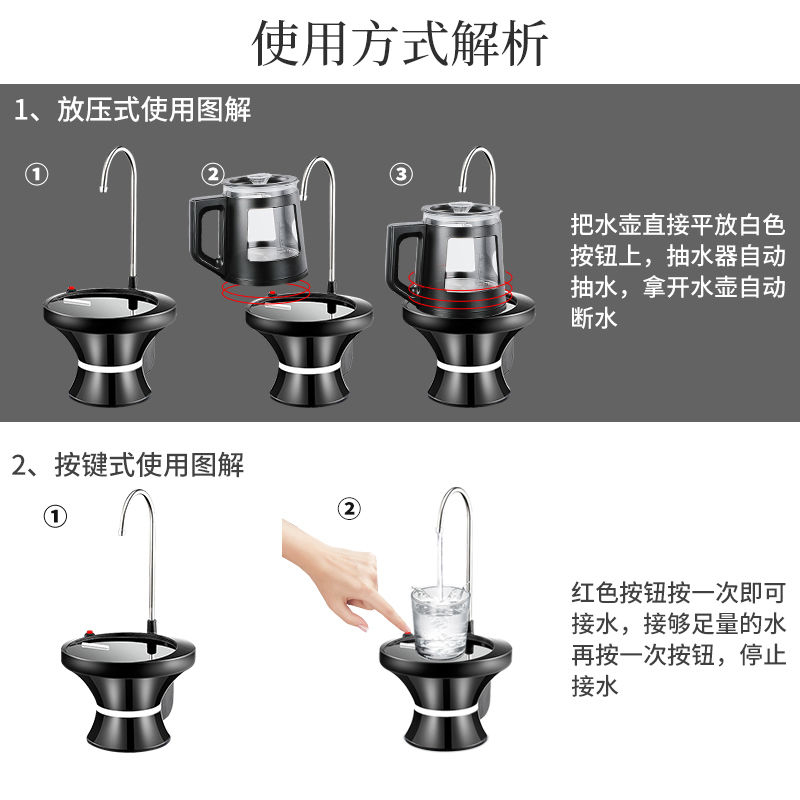 使用方式解析

1、放压式使用图解

①

②

③

把水壶直接平放白色按钮上，抽水器自动抽水，拿开水壶自动断水

2、按键式使用图解

①

②

红色按钮按一次即可接水，接够足量的水再按一次按钮，停止接水