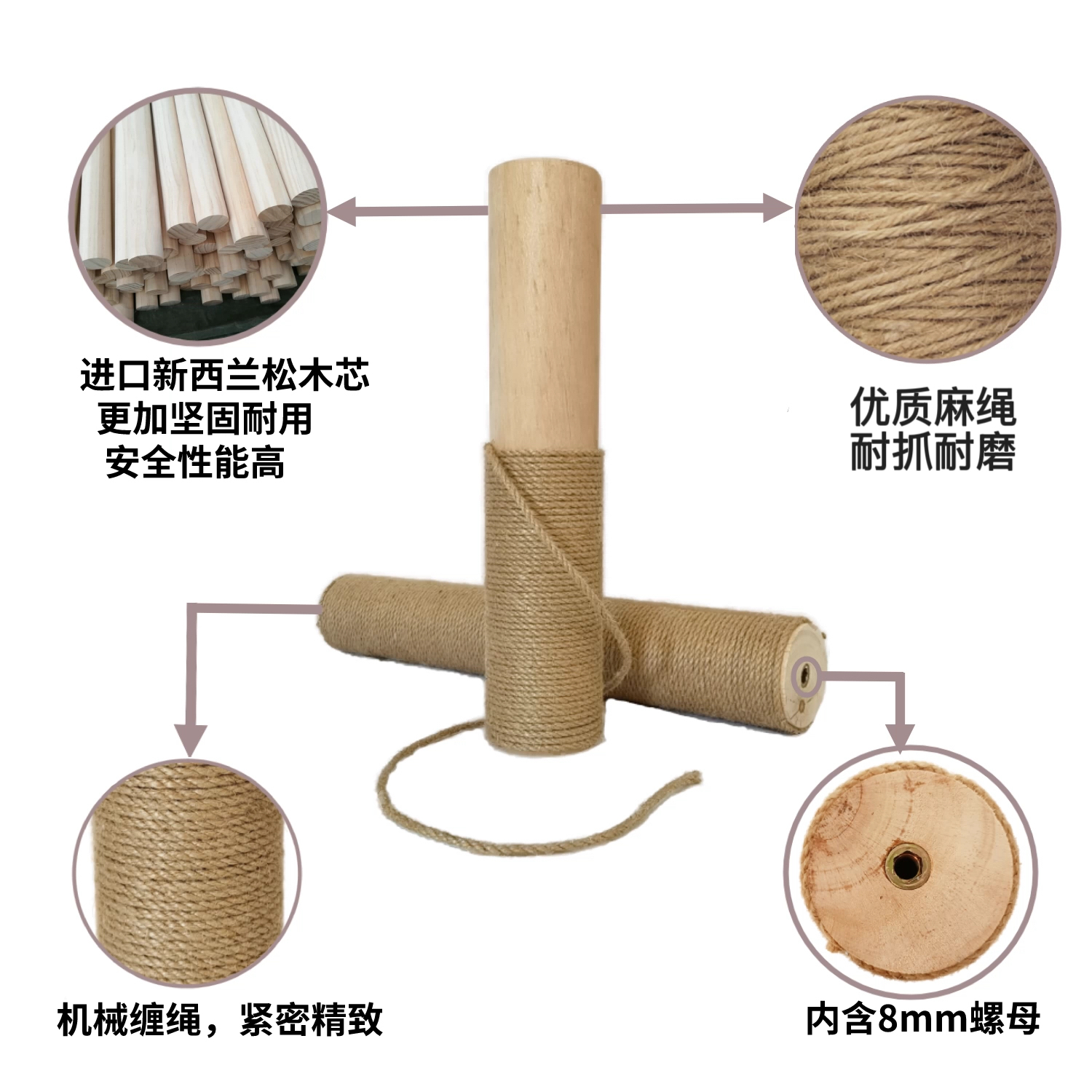 进口新西兰松木芯
更加坚固耐用
安全性能高

优质麻绳
耐抓耐磨

机械缠绳，紧密精致

内含8mm螺母