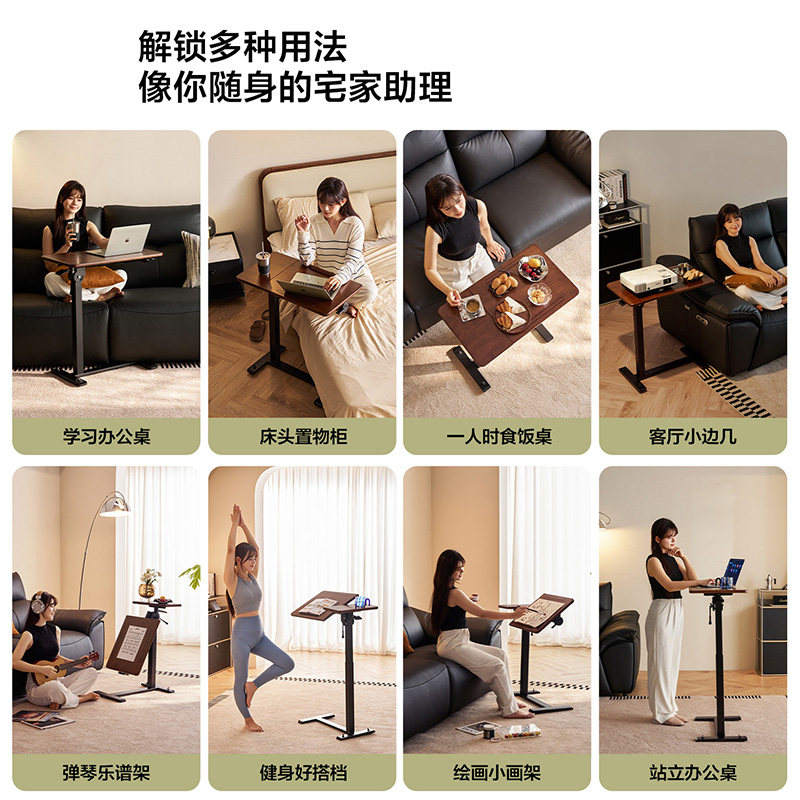 解锁多种用法
像你随身的宅家助理

学习办公桌

床头置物柜

一人时食饭桌

客厅小边几

弹琴乐谱架

健身好搭档

绘画小画架

站立办公桌