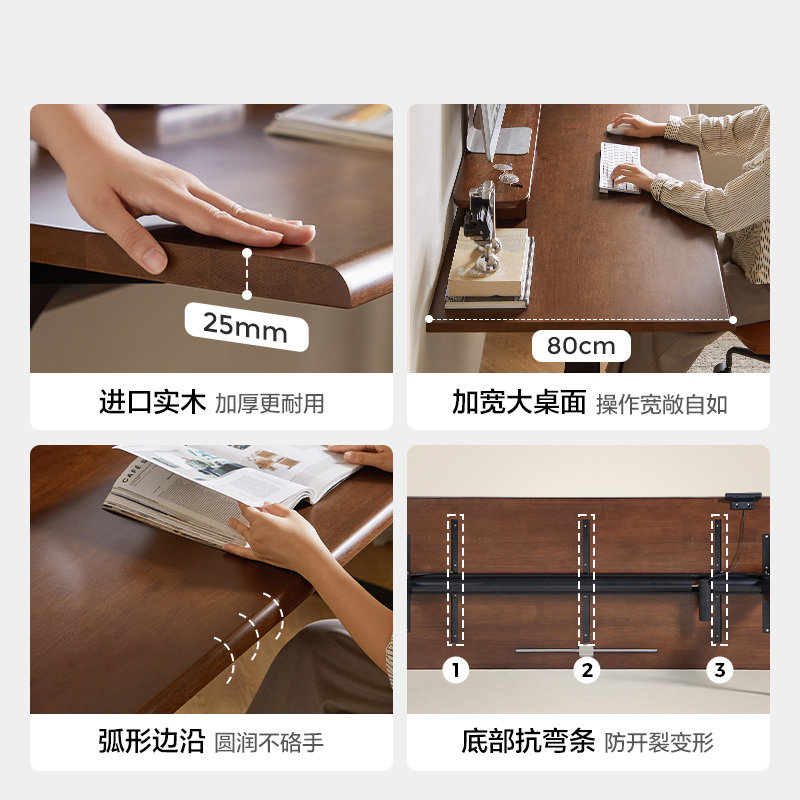 25mm

进口实木 加厚更耐用

80cm

加宽大桌面 操作宽敞自如

CAFE

弧形边沿 圆润不硌手

1 2 3

底部抗弯条 防开裂变形