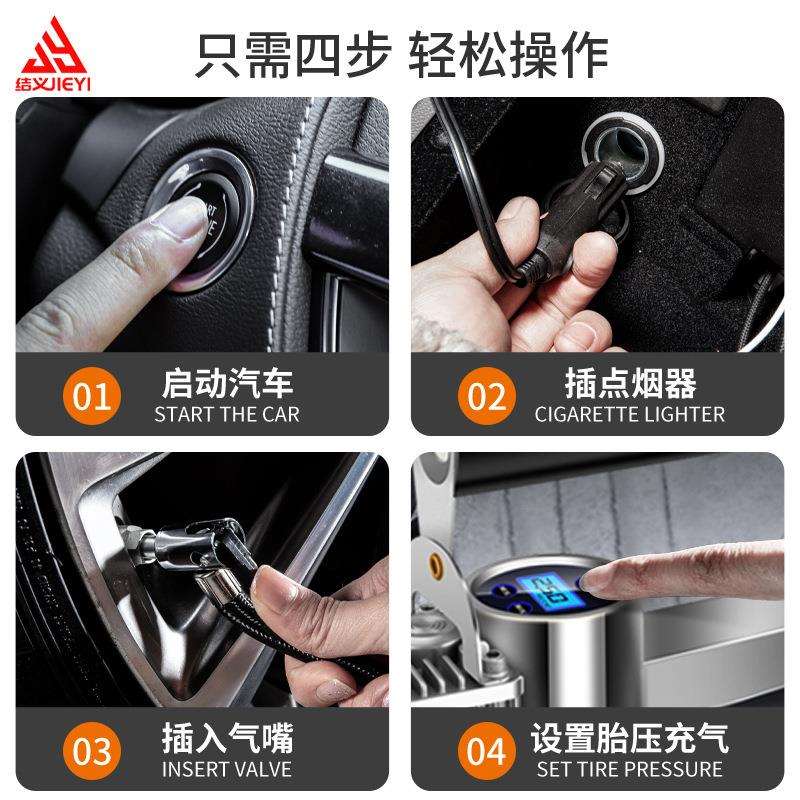 结义JIEYI

只需四步 轻松操作

01 启动汽车
START THE CAR

02 插点烟器
CIGARETTE LIGHTER

03 插入气嘴
INSERT VALVE

04 设置胎压充气
SET TIRE PRESSURE