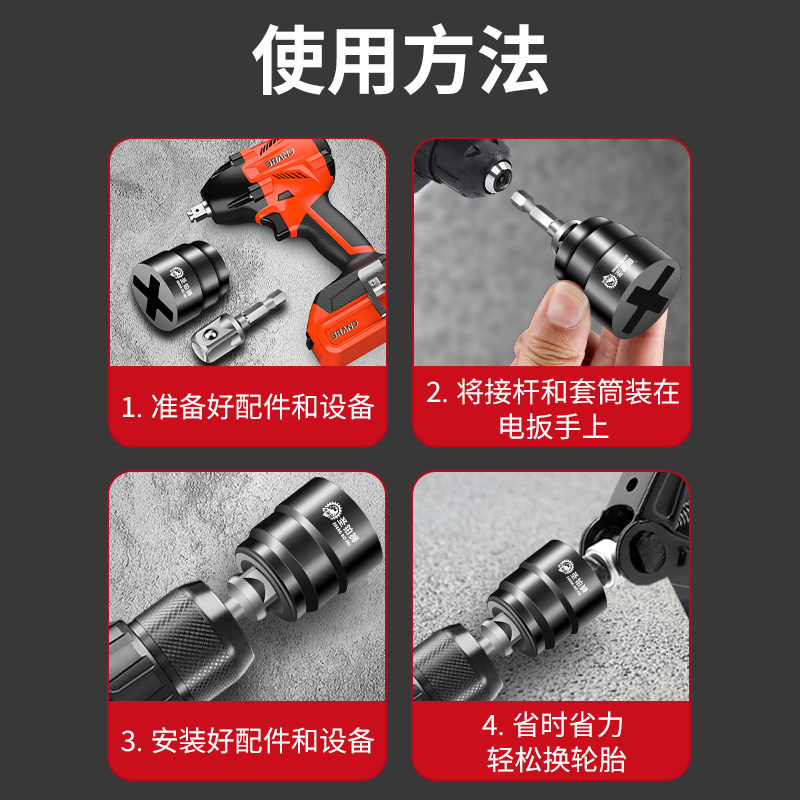 使用方法

BRAND

BRAND

1. 准备好配件和设备

2. 将接杆和套筒装在电扳手上

3. 安装好配件和设备

4. 省时省力
轻松换轮胎