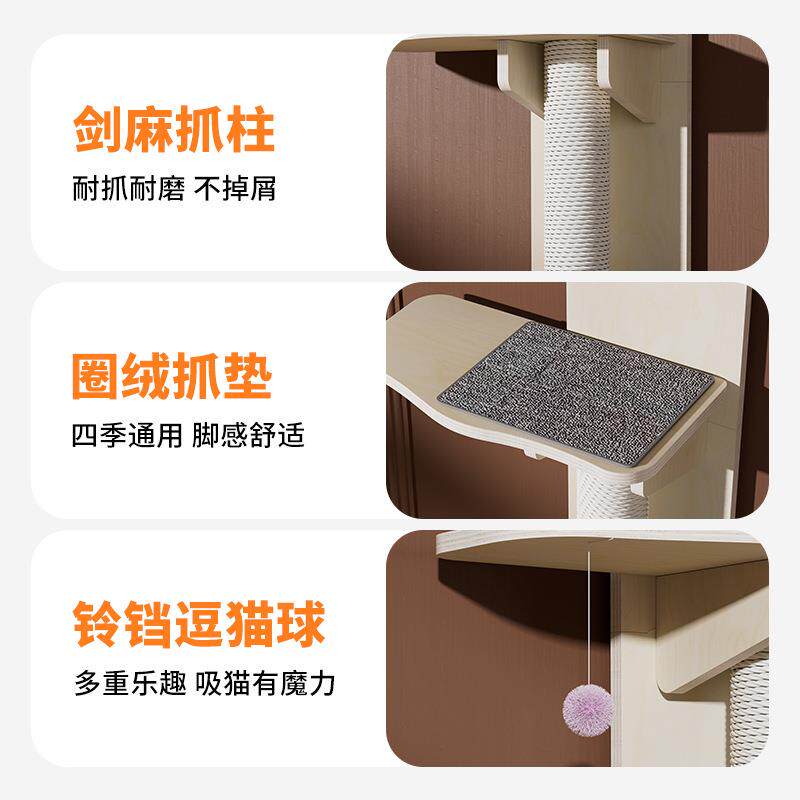 剑麻抓柱
耐抓耐磨 不掉屑

圈绒抓垫
四季通用 脚感舒适

铃铛逗猫球
多重乐趣 吸猫有魔力