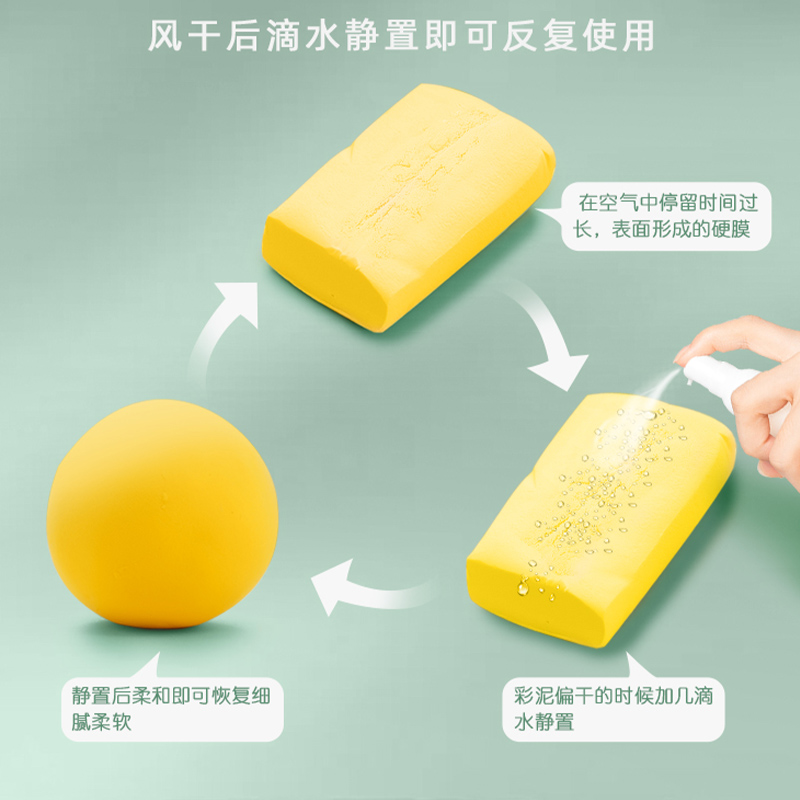 风干后滴水静置即可反复使用

在空气中停留时间过长，表面形成的硬膜

彩泥偏干的时候加几滴水静置

静置后柔和即可恢复细腻柔软