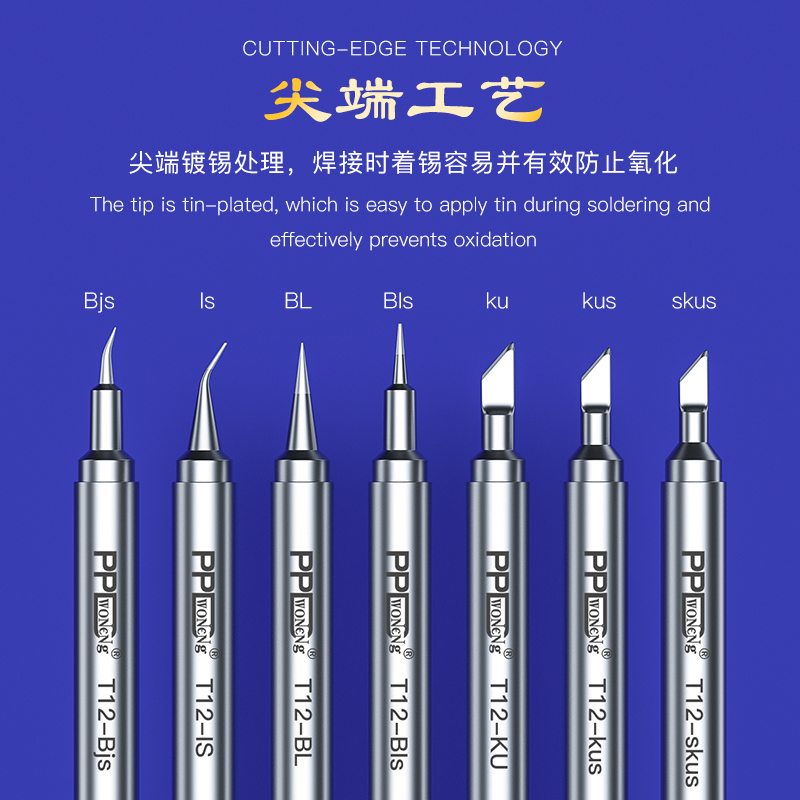 CUTTING-EDGE TECHNOLOGY

尖端工艺

尖端镀锡处理，焊接时着锡容易并有效防止氧化

The tip is tin-plated, which is easy to apply tin during soldering and effectively prevents oxidation

Bjs Is BL Bls ku kus skus

PP WONENG® T12-Bjs

PP WONENG® T12-IS

PP WONENG® T12-BL

PP WONENG® T12-Bls

PP WONENG® T12-KU

PP WONENG® T12-kus

PP WONENG® T12-skus