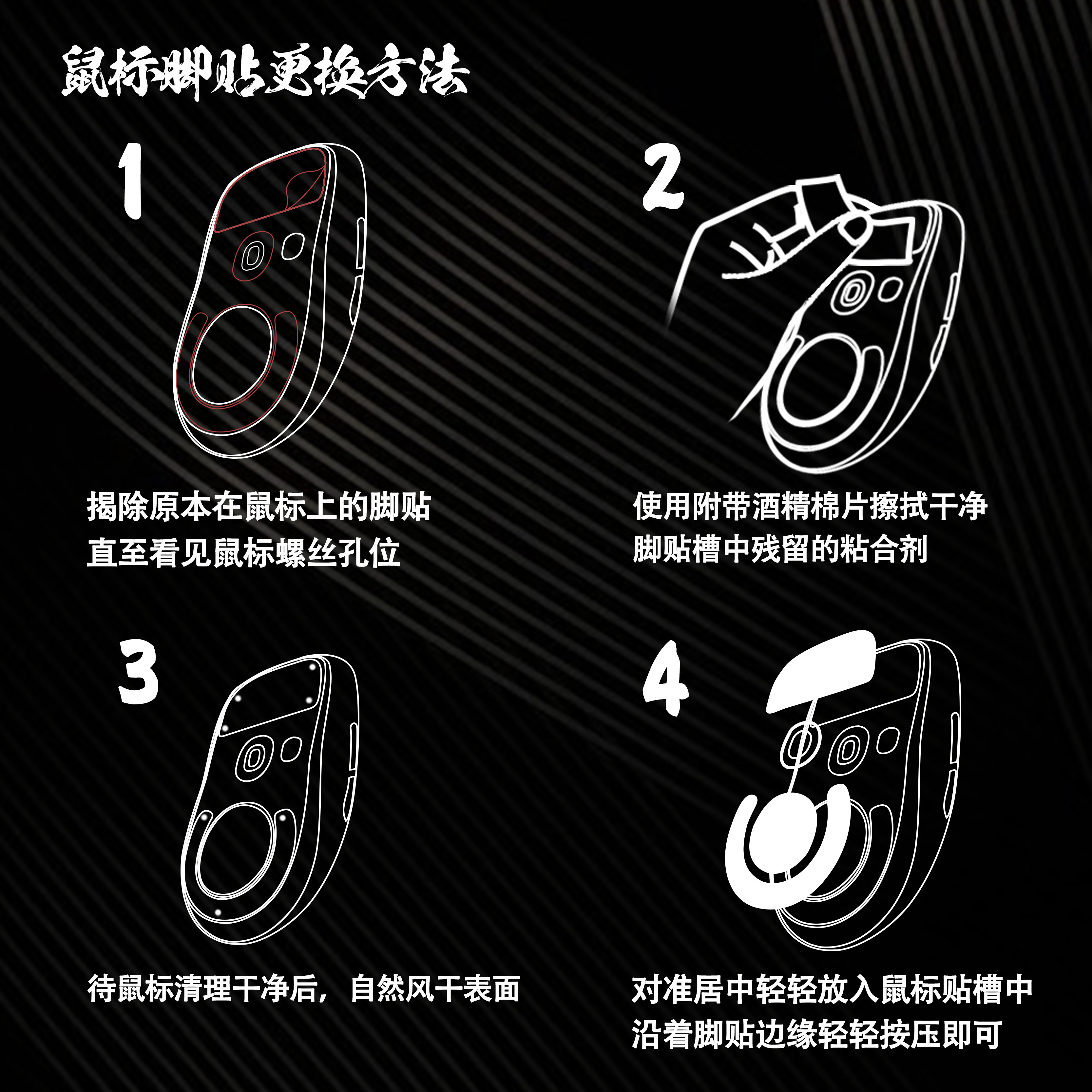 鼠标脚贴更换方法

1

揭除原本在鼠标上的脚贴
直至看见鼠标螺丝孔位

2

使用附带酒精棉片擦拭干净
脚贴槽中残留的粘合剂

3

待鼠标清理干净后，自然风干表面

4

对准居中轻轻放入鼠标贴槽中
沿着脚贴边缘轻轻按压即可