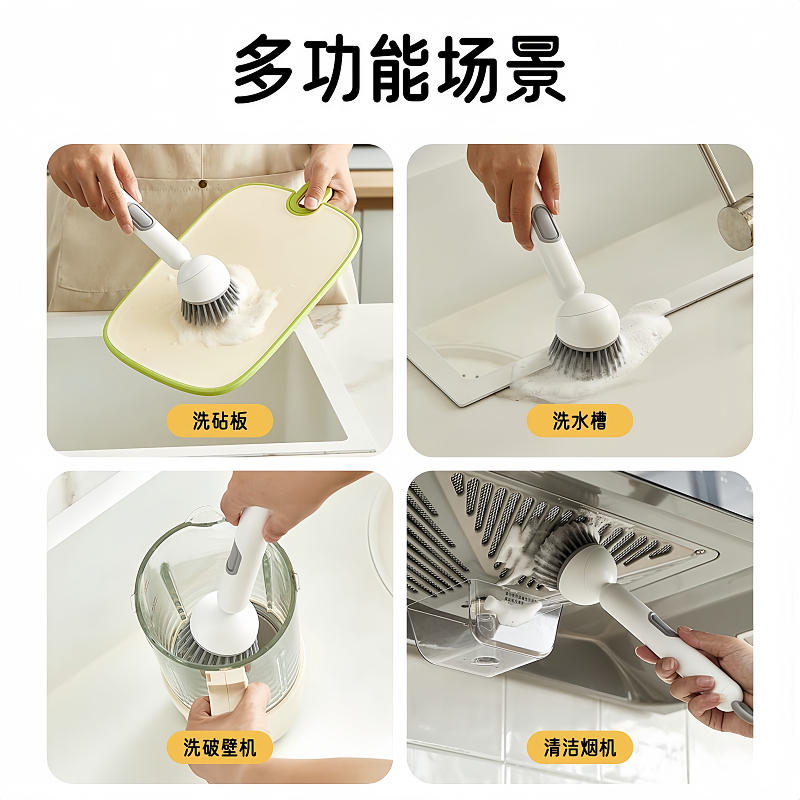 多功能场景

洗砧板

洗水槽

洗破壁机

清洁烟机