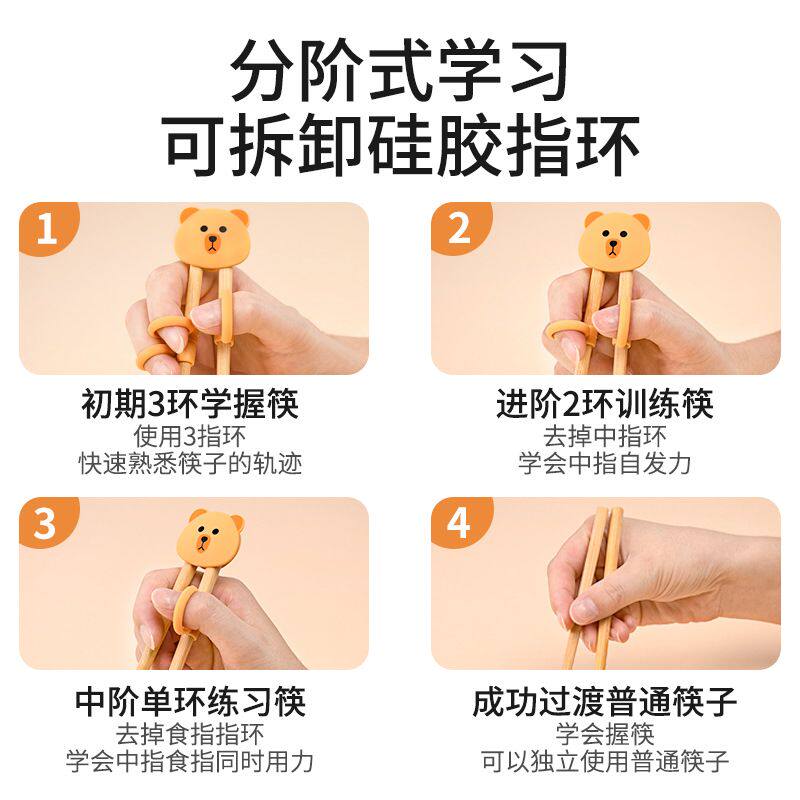 分阶式学习
可拆卸硅胶指环

1

初期3环学握筷
使用3指环
快速熟悉筷子的轨迹

2

进阶2环训练筷
去掉中指环
学会中指自发力

3

中阶单环练习筷
去掉食指指环
学会中指食指同时用力

4

成功过渡普通筷子
学会握筷
可以独立使用普通筷子