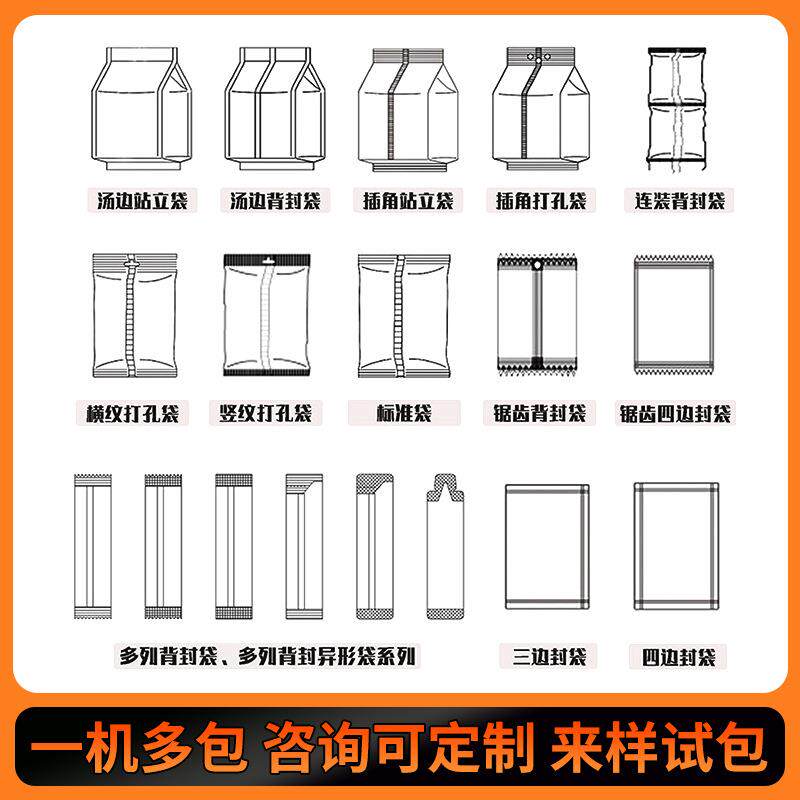 汤边站立袋

汤边背封袋

插角站立袋

插角打孔袋

连装背封袋

横纹打孔袋

竖纹打孔袋

标准袋

锯齿背封袋

锯齿四边封袋

多列背封袋、多列背封异形袋系列

三边封袋

四边封袋

一机多包 咨询可定制 来样试包